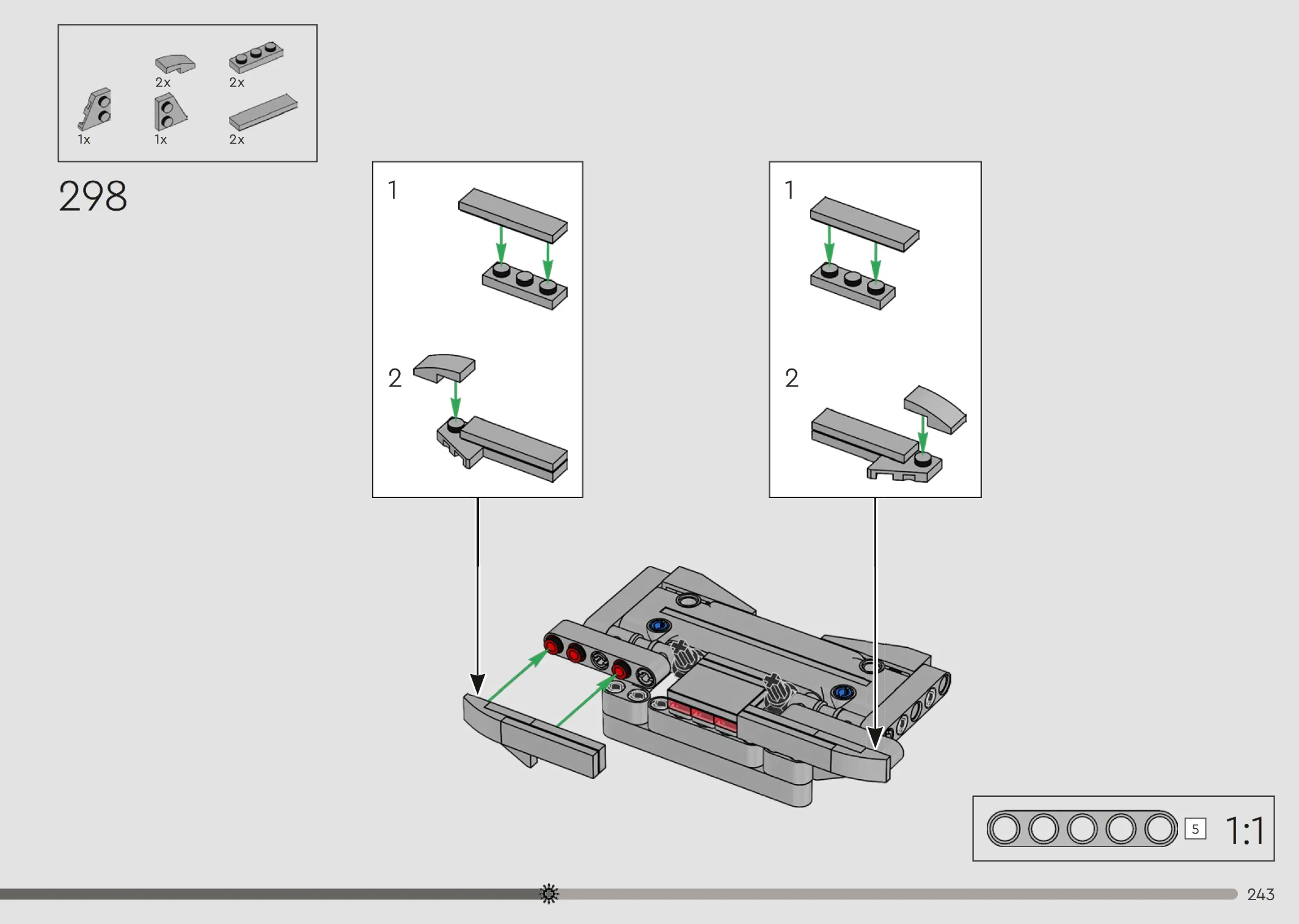 2x
2x
1x
1x
2x

298

1

2

1

2

5
1:1

243