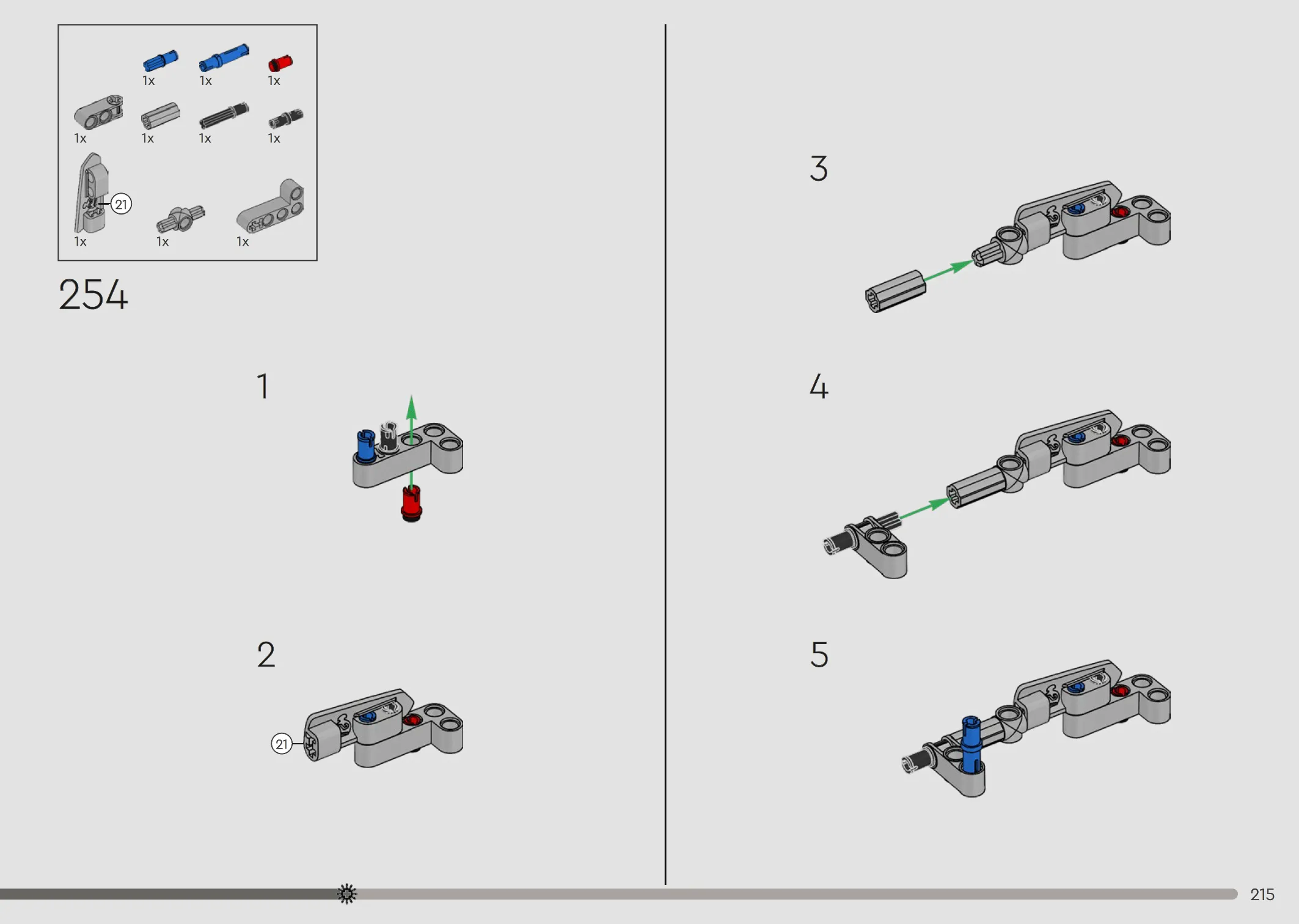 1x 1x 1x
1x 1x 1x 1x
21
1x 1x 1x

254

1

2

21

3

4

5

215