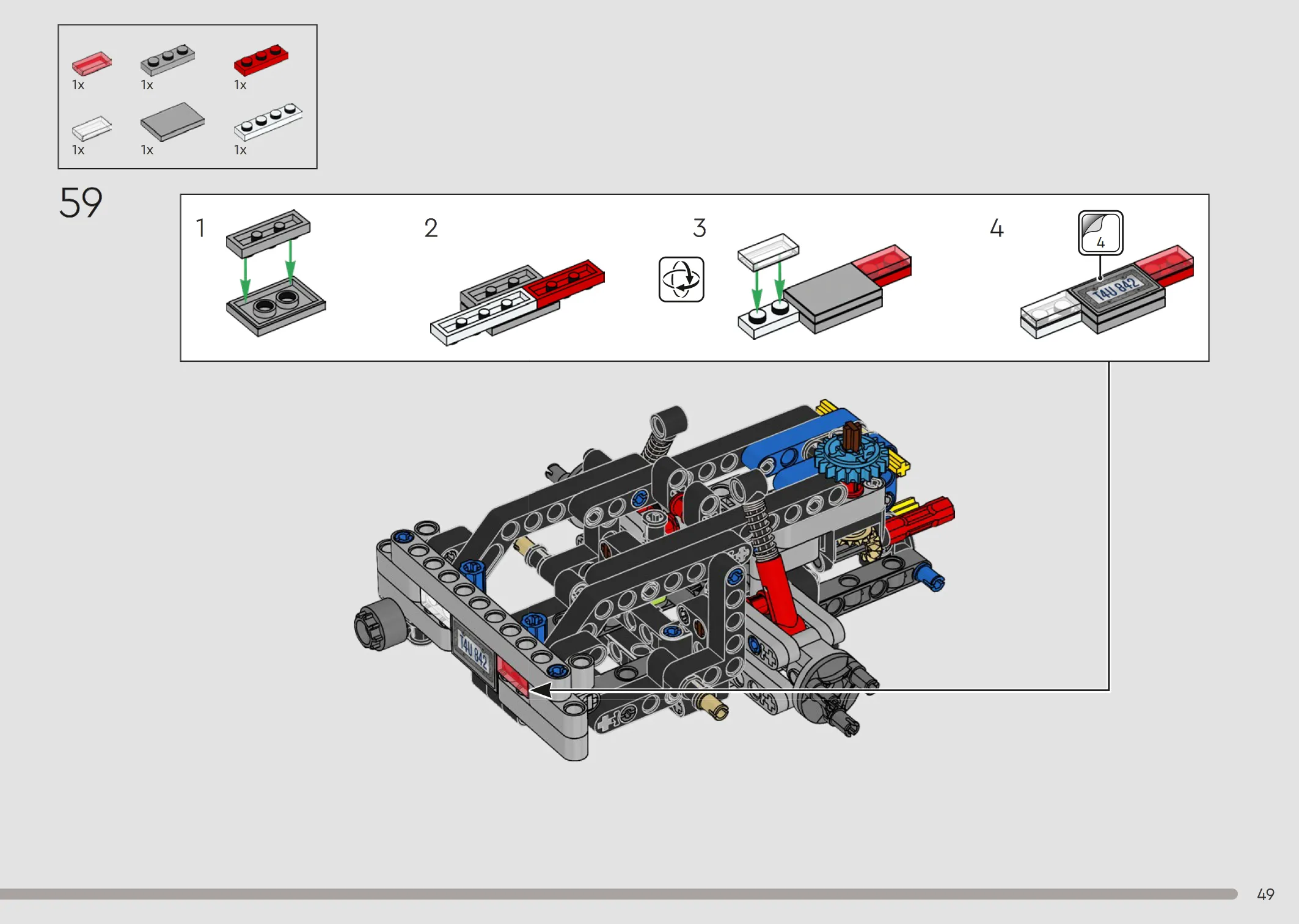 1x
1x
1x
1x
1x
1x

59

1

2

3

4

4

T4U 842

T4U 842

49