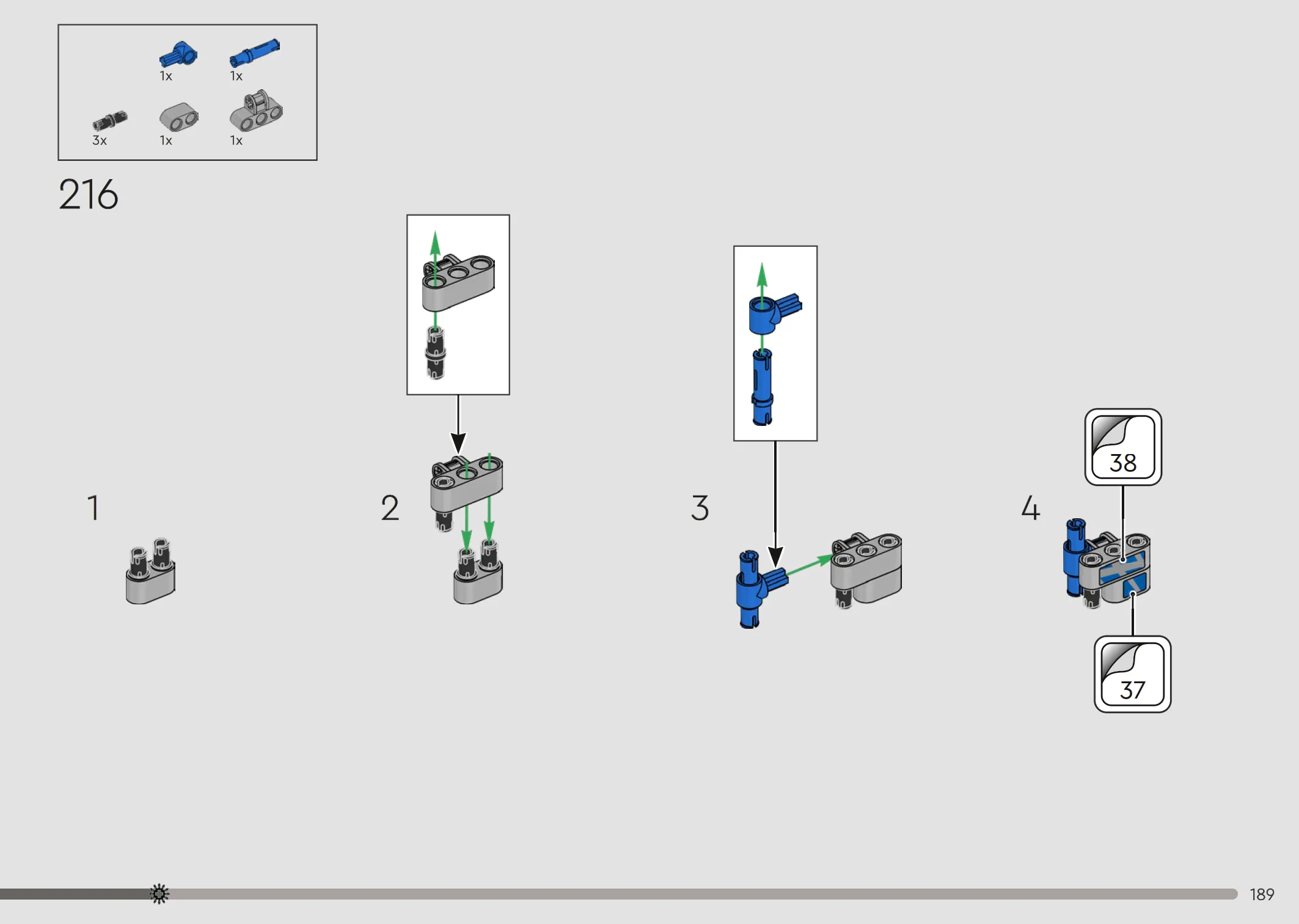 1x 1x
3x 1x 1x

216

1

2

3

4

38

37

189