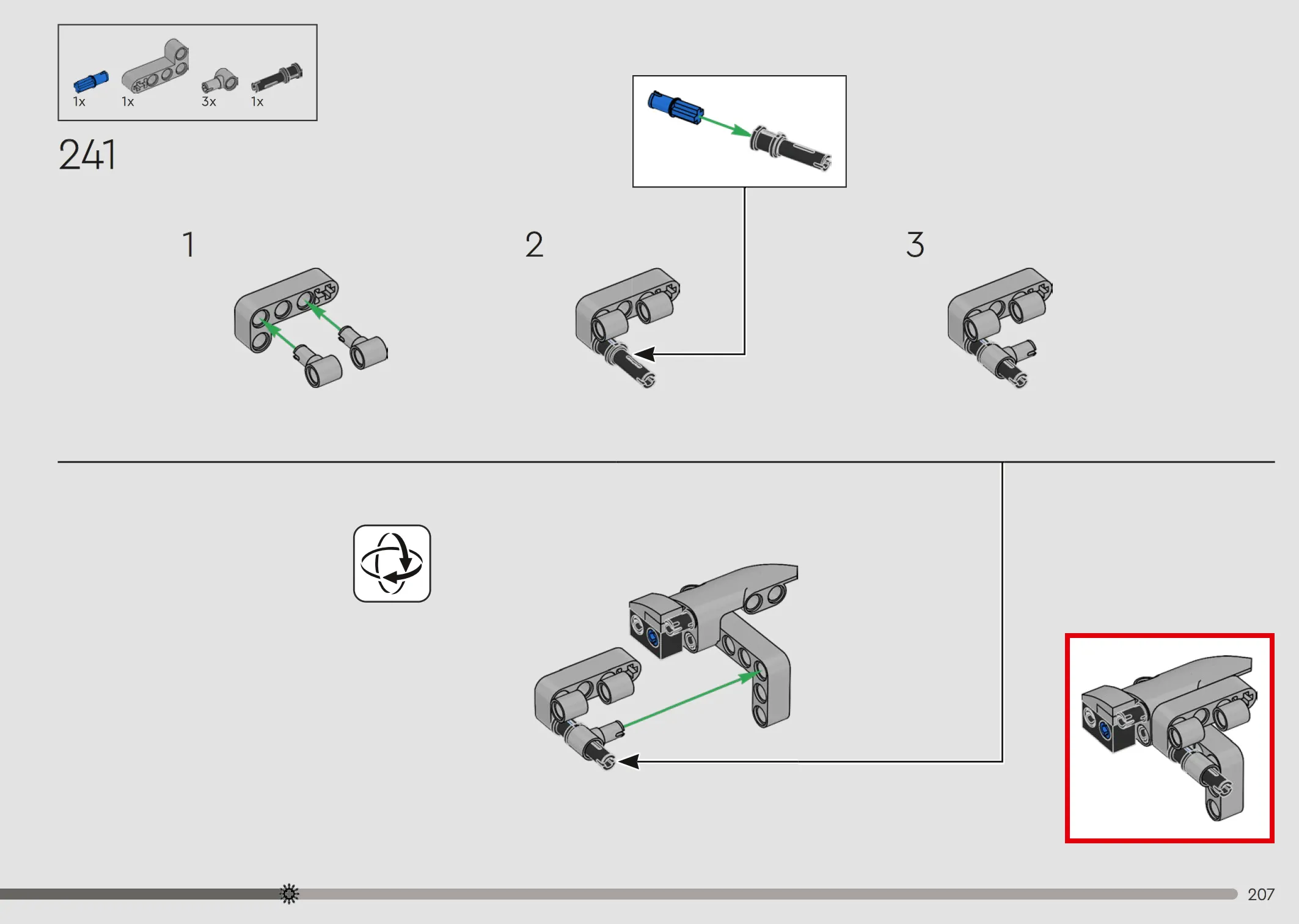 1x 1x 3x 1x

241

1

2

3

207