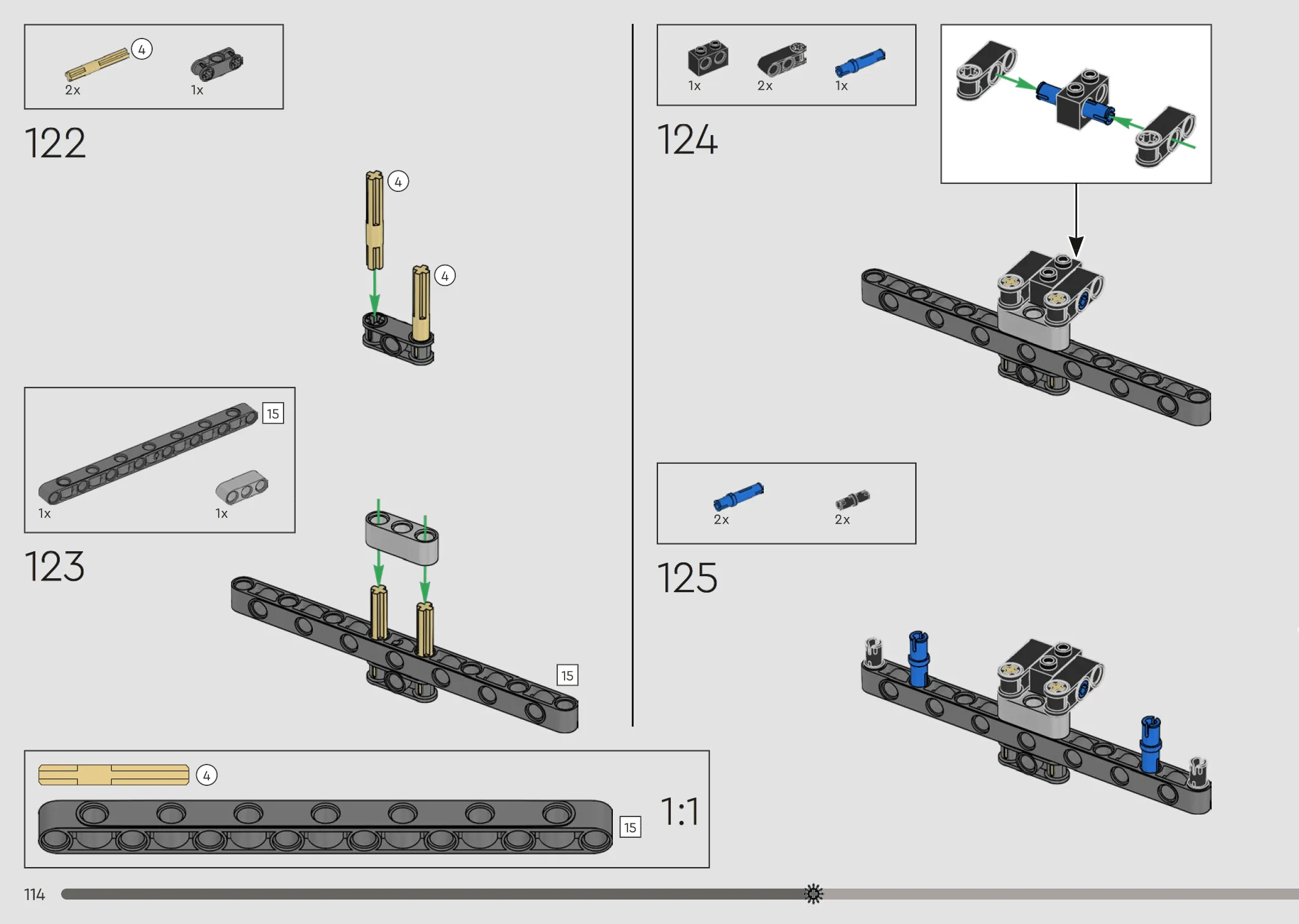 4
2x
1x

122

4
4

15
1x
1x

123

15

4
15
1:1

1x
2x
1x

124

2x
2x

125

114