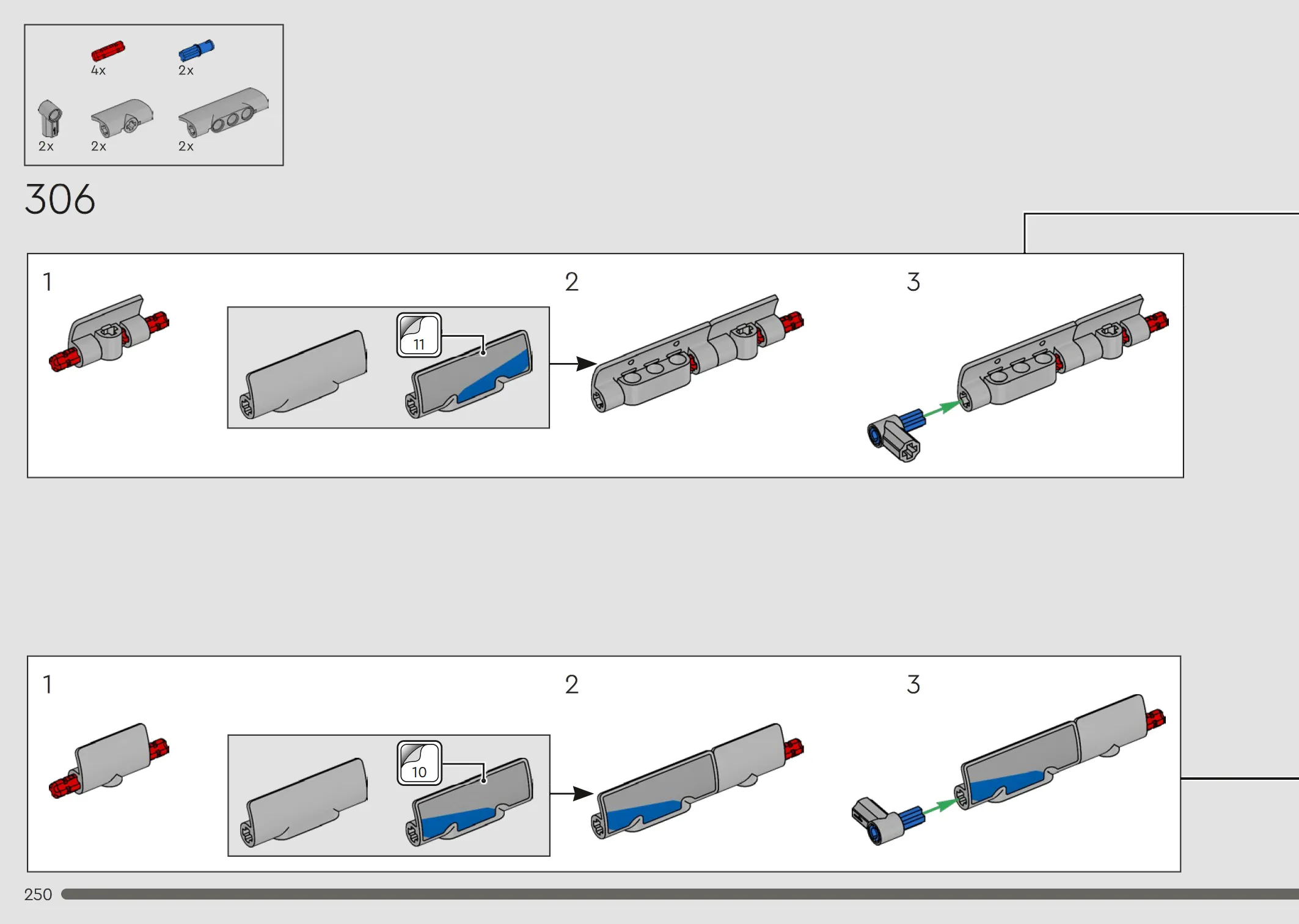 4x
2x
2x
2x
2x

306

1
11
2
3

1
10
2
3

250