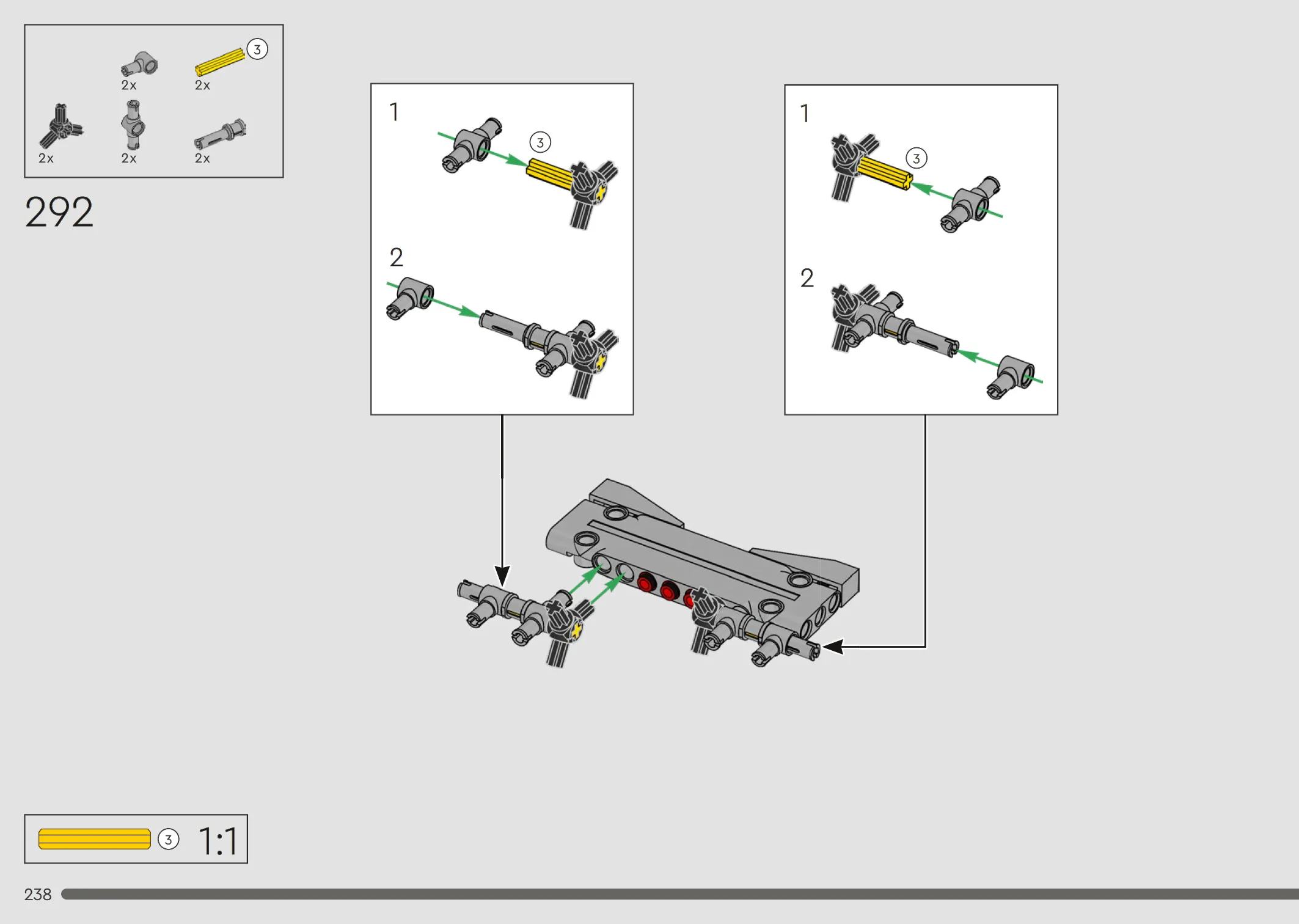 2x 2x ③

2x 2x 2x

292

1 ③

2

1 ③

2

③ 1:1

238