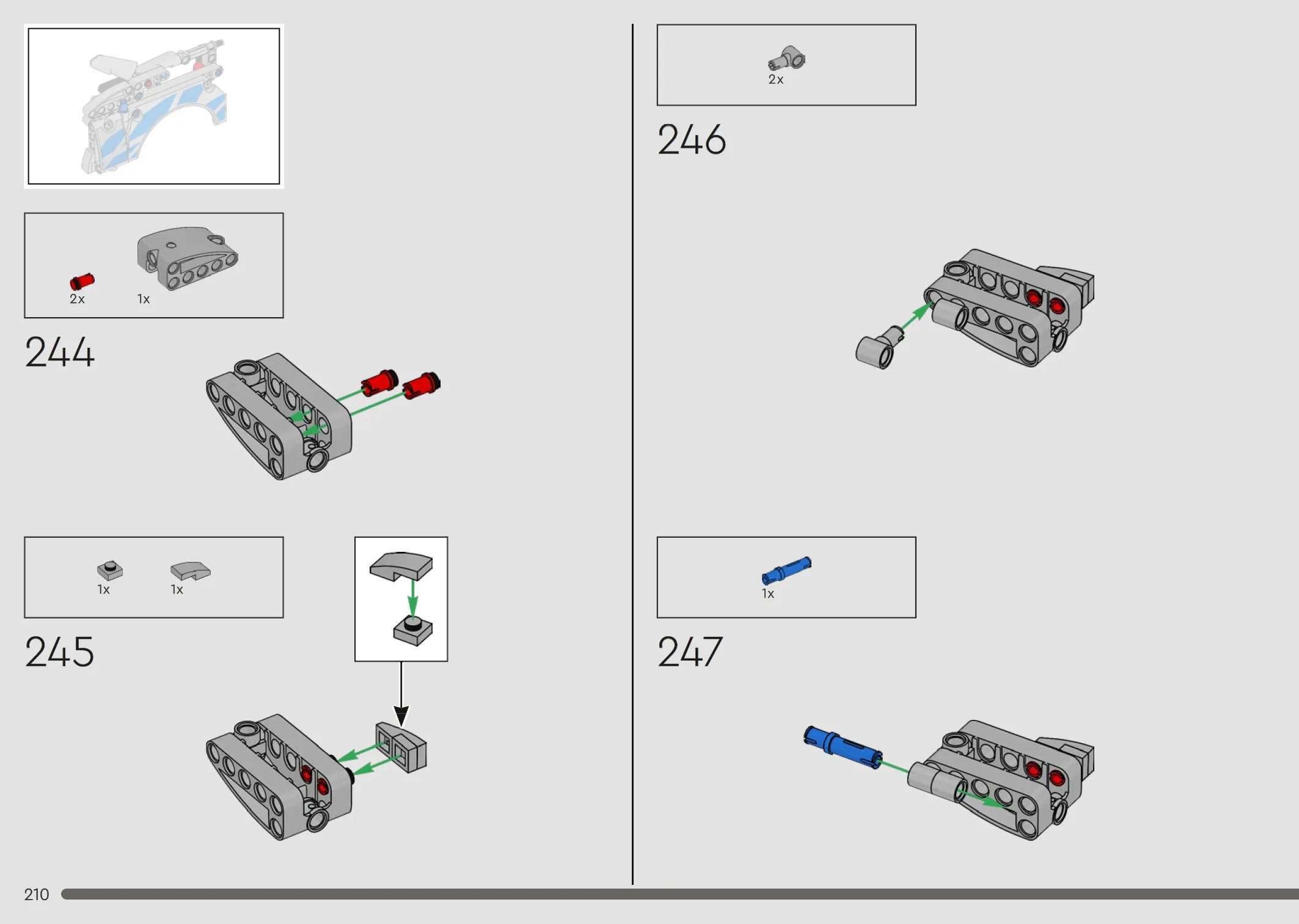 2x

1x

244

1x

1x

245

2x

246

1x

247

210