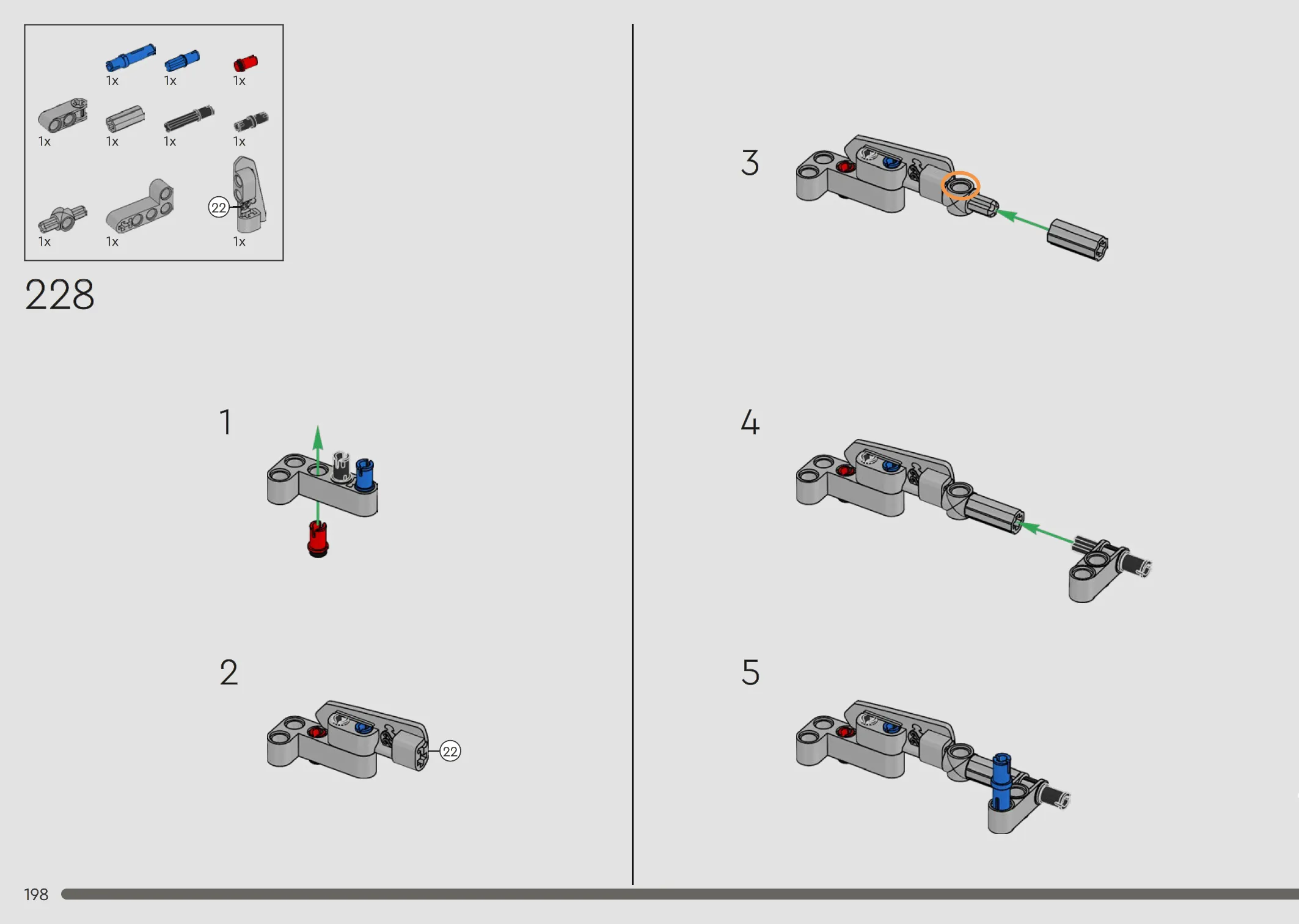 1x 1x 1x

1x 1x 1x 1x

22

1x 1x 1x

228

1

2

22

3

4

5

198