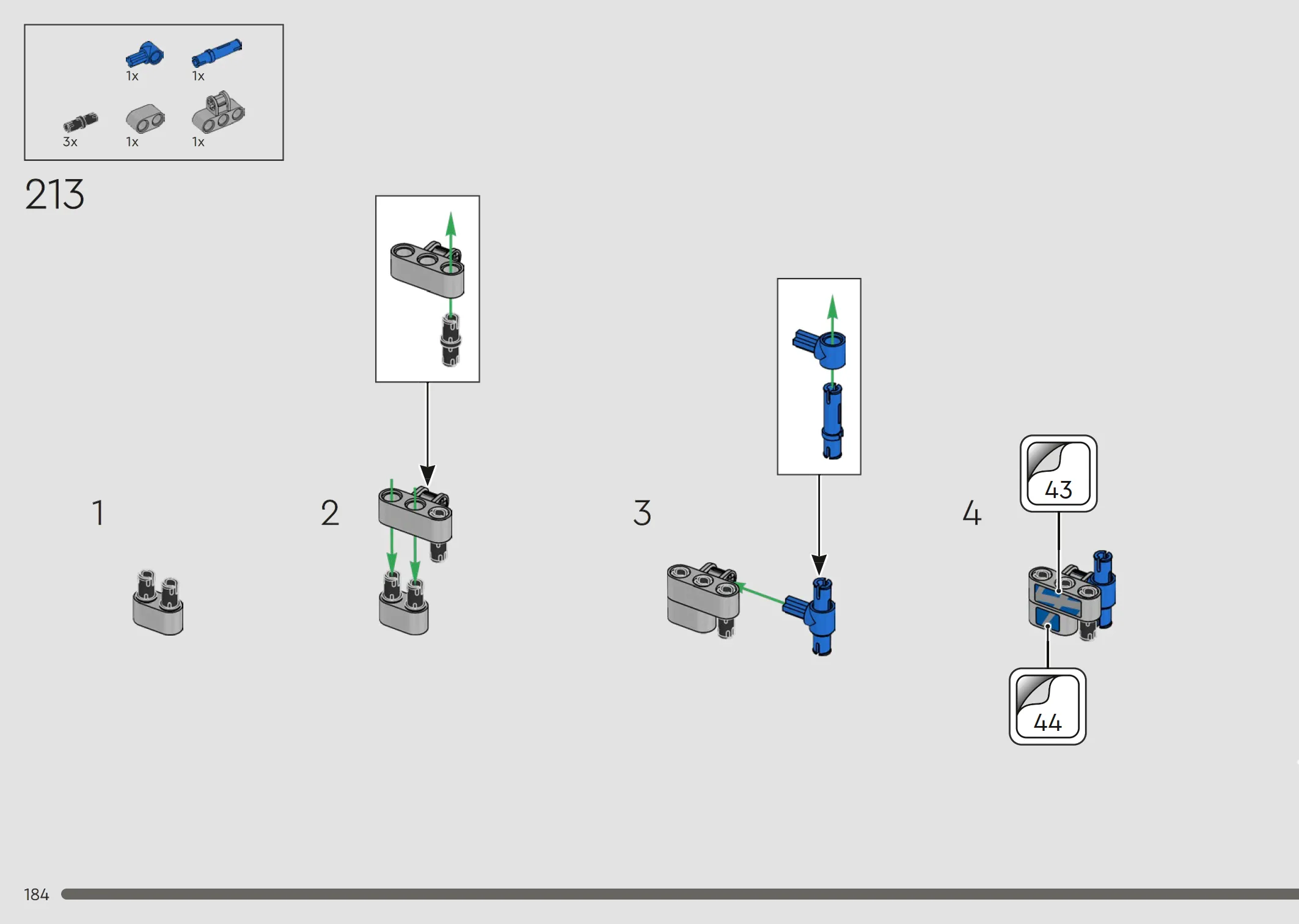 1x 1x
3x 1x 1x

213

1

2

3

4

43

44

184