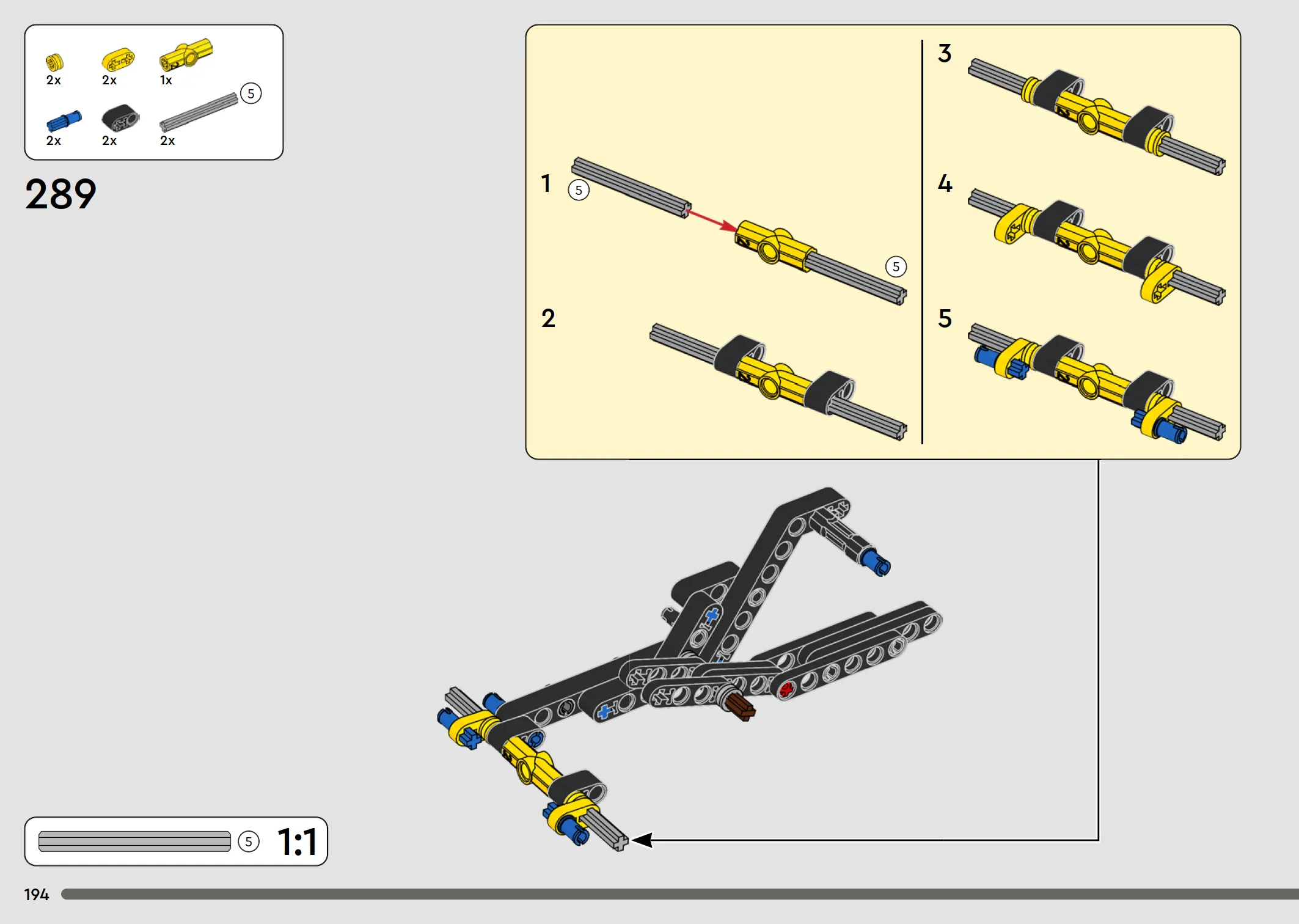 2x
2x
1x
5
2x
2x
2x

289

1
5
5
2
3
4
5

5
1:1

194