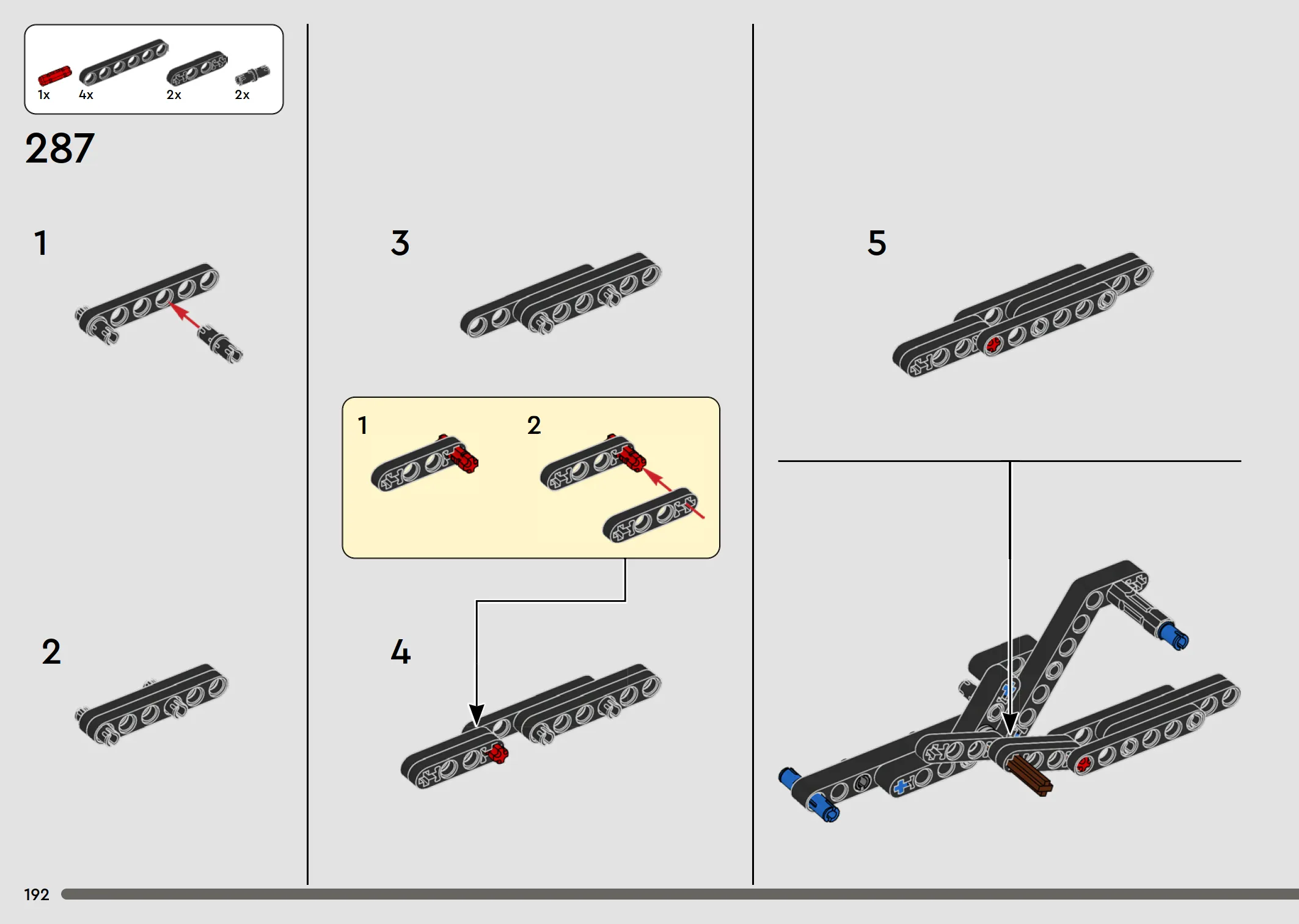 1x 4x 2x 2x

287

1

2

3

1

2

4

5

192