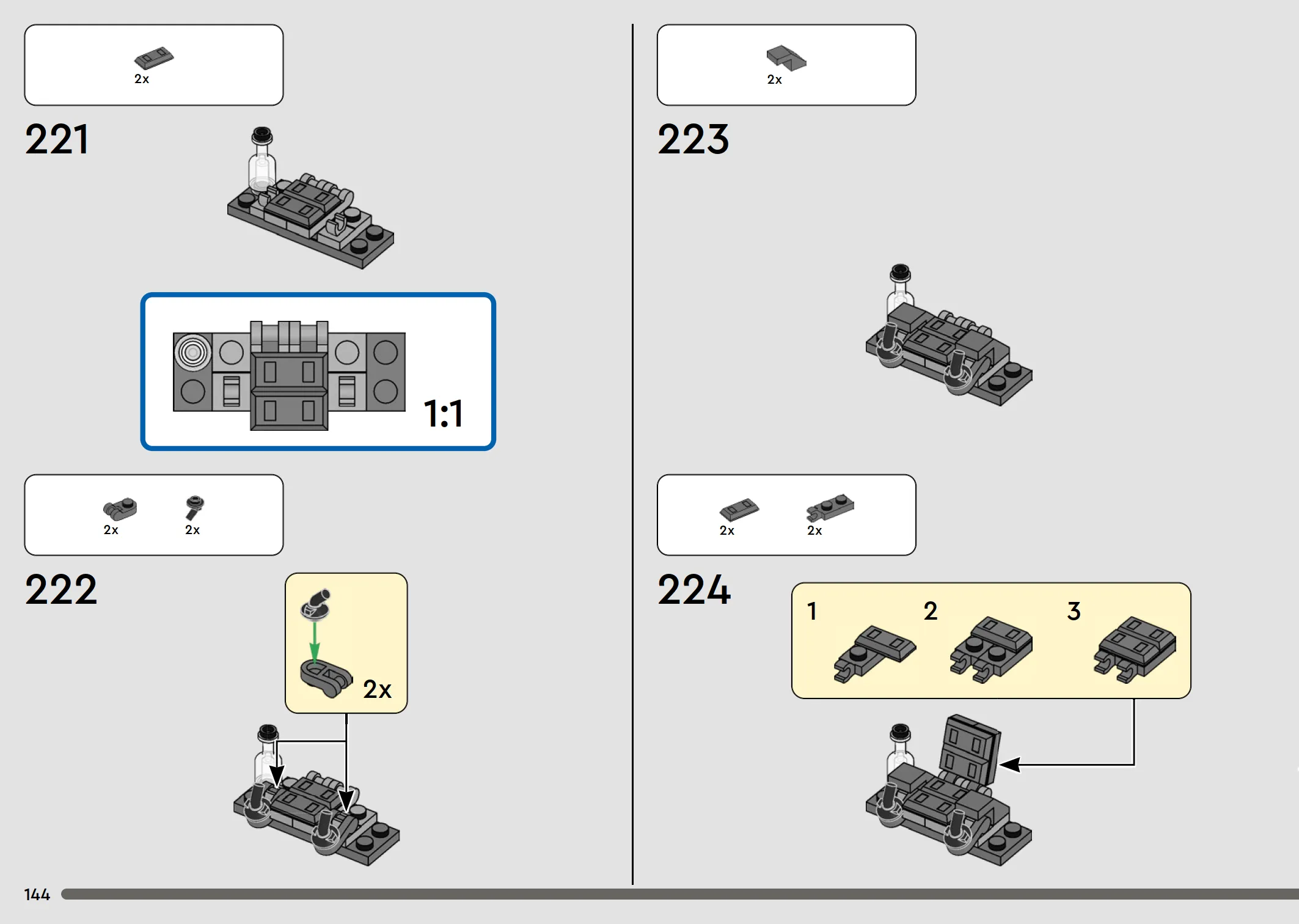 2x

221

1:1

2x 2x

222

2x

2x

223

2x 2x

224

1 2 3

144