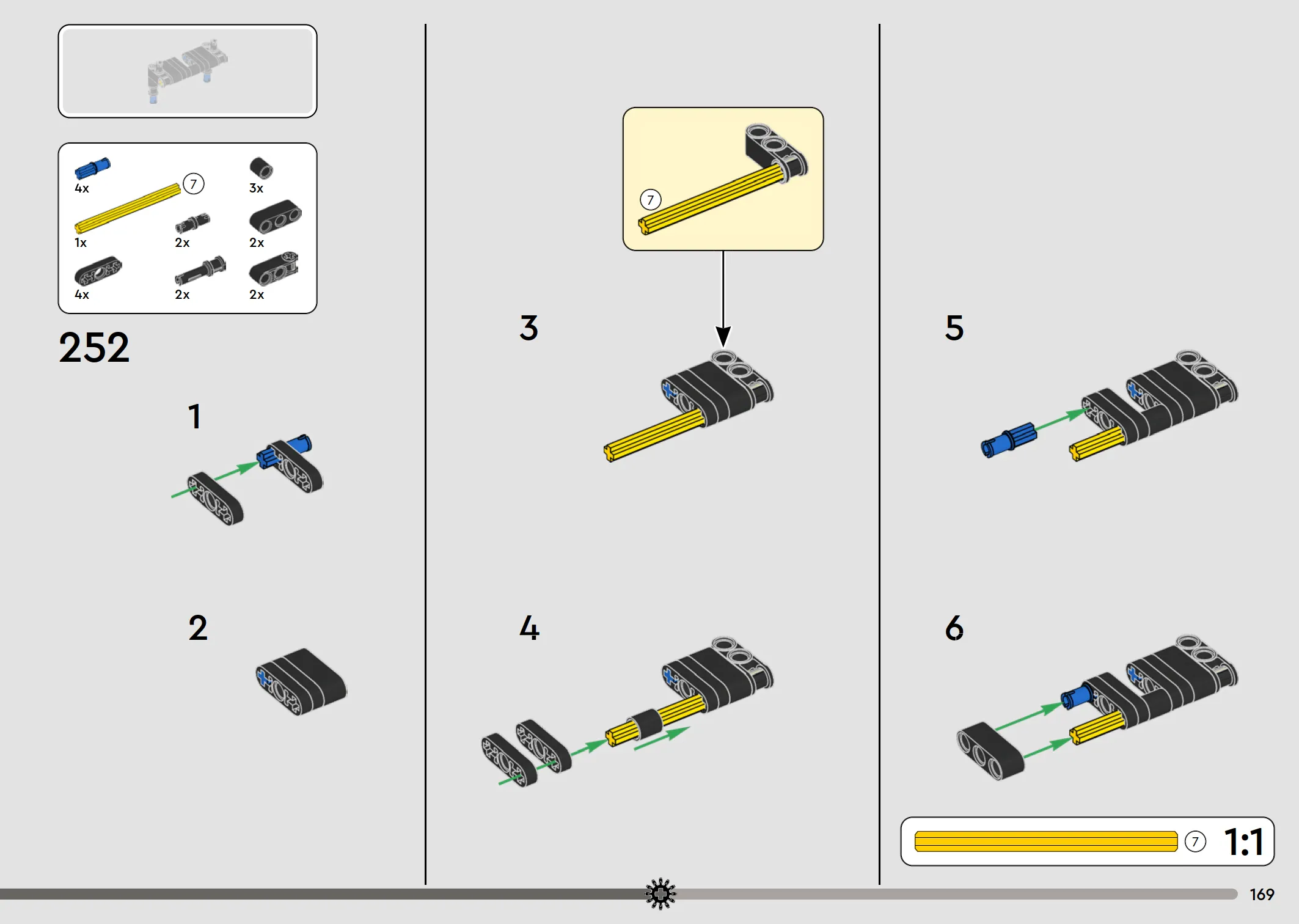 4x
7
3x
1x
2x
2x
4x
2x
2x

252

1

2

7

3

4

5

6

7 1:1

169