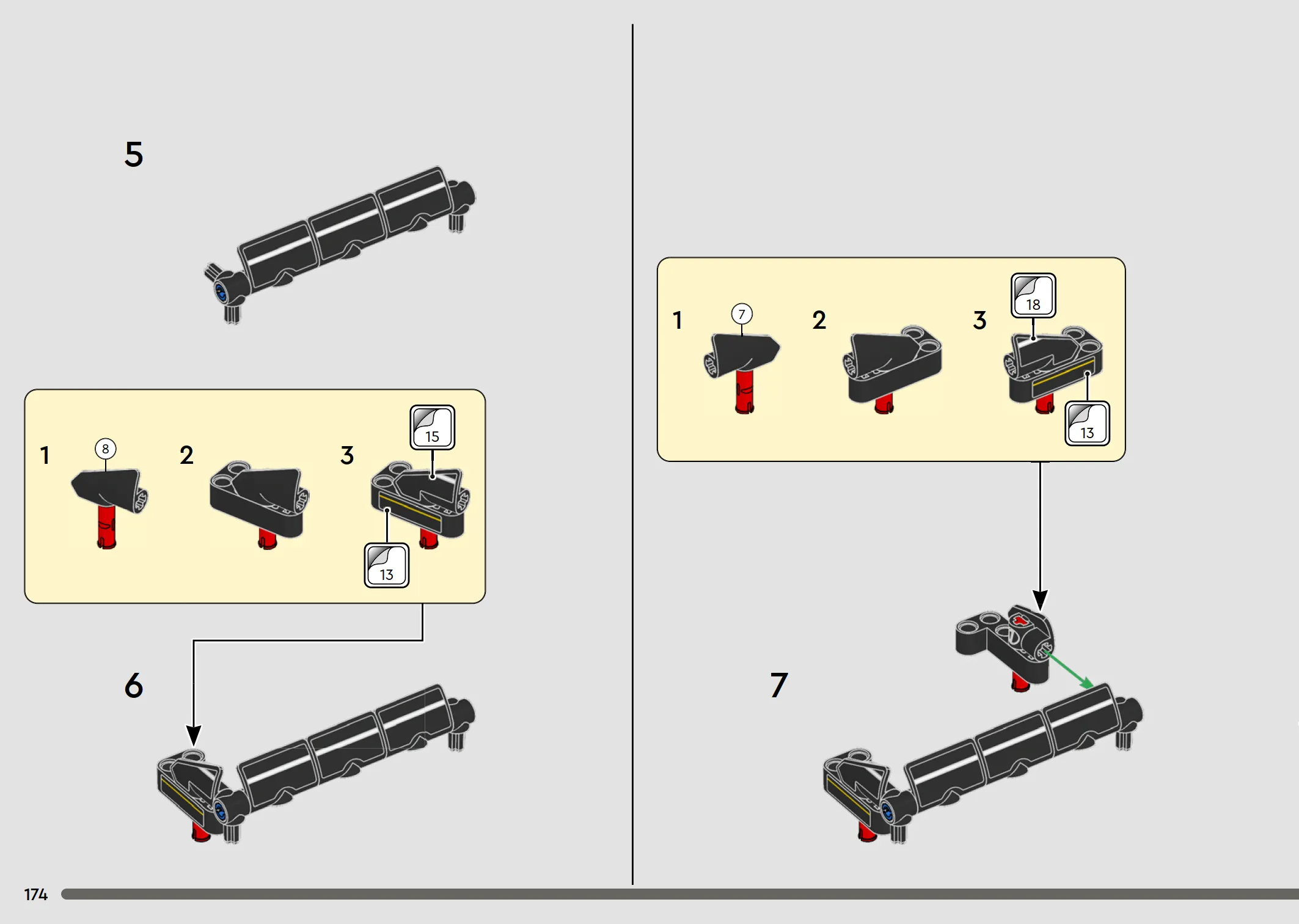 5

1 8 2 3 15 13

6

1 7 2 3 18 13

7

174