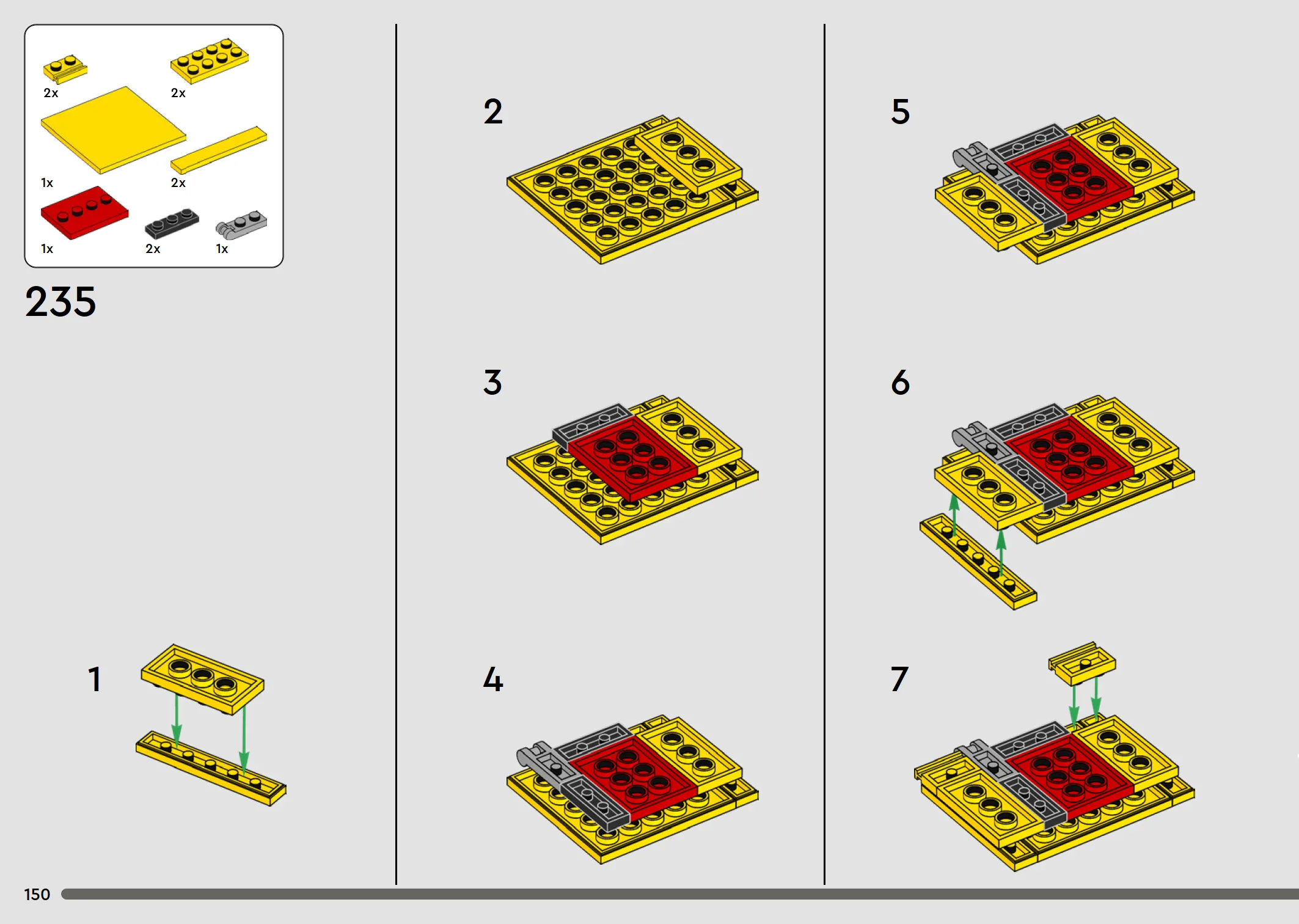 2x
2x
1x
2x
1x
2x
1x

235

1

2

3

4

5

6

7

150