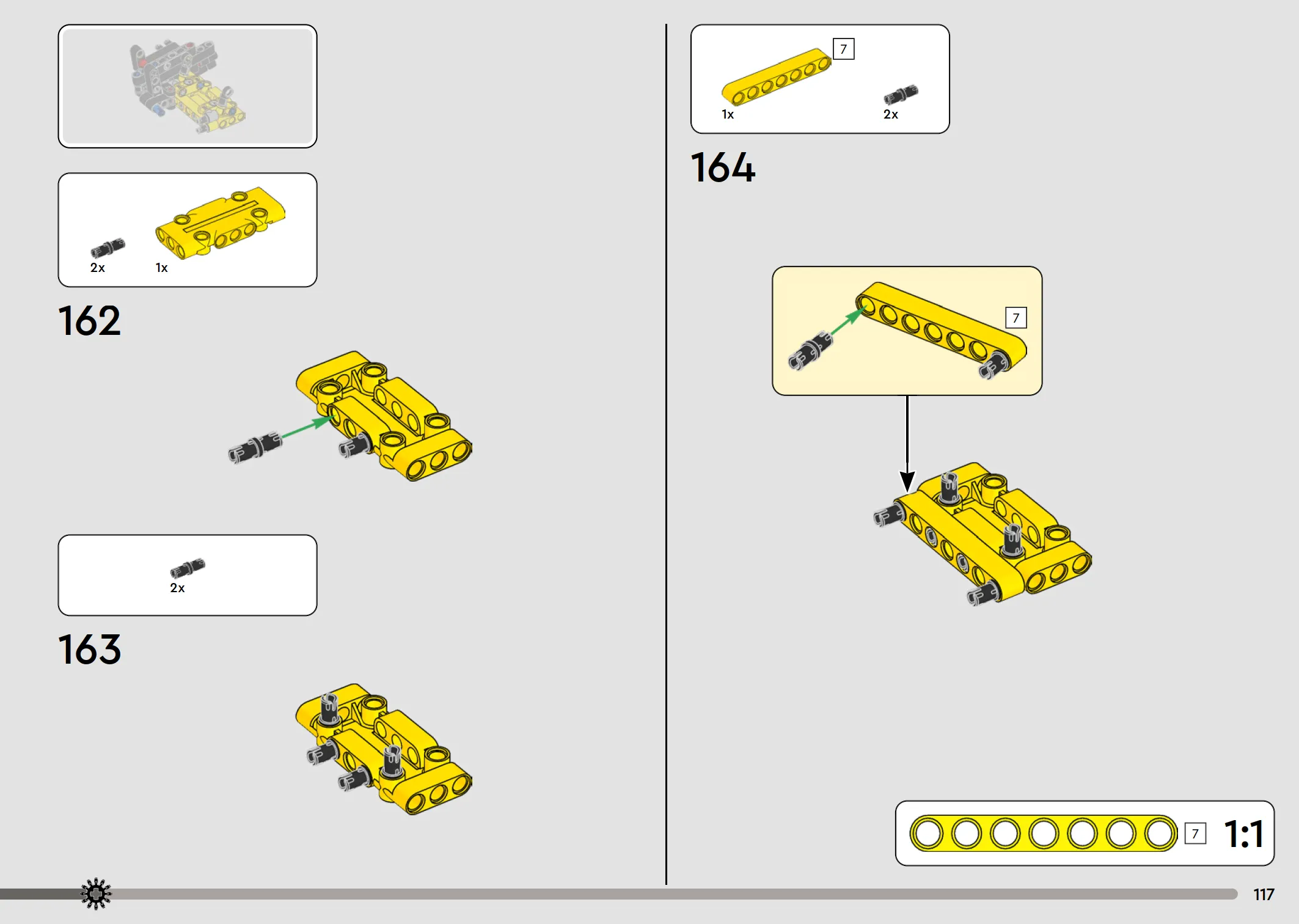 2x
1x

162

2x

163

7
1x
2x

164

7

7
1:1

117