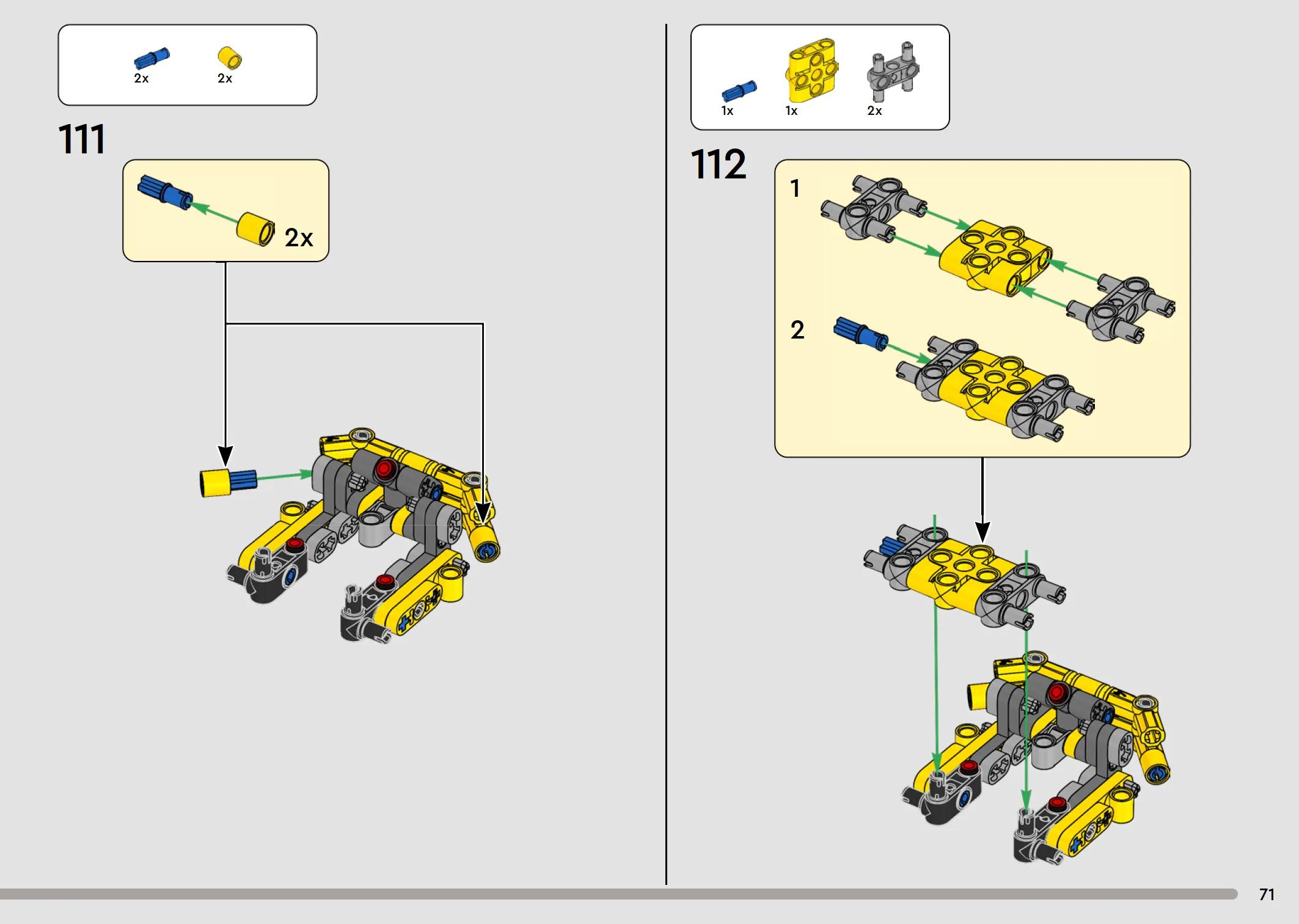 2x 2x

111

2x

1x 1x 2x

112

1

2

71