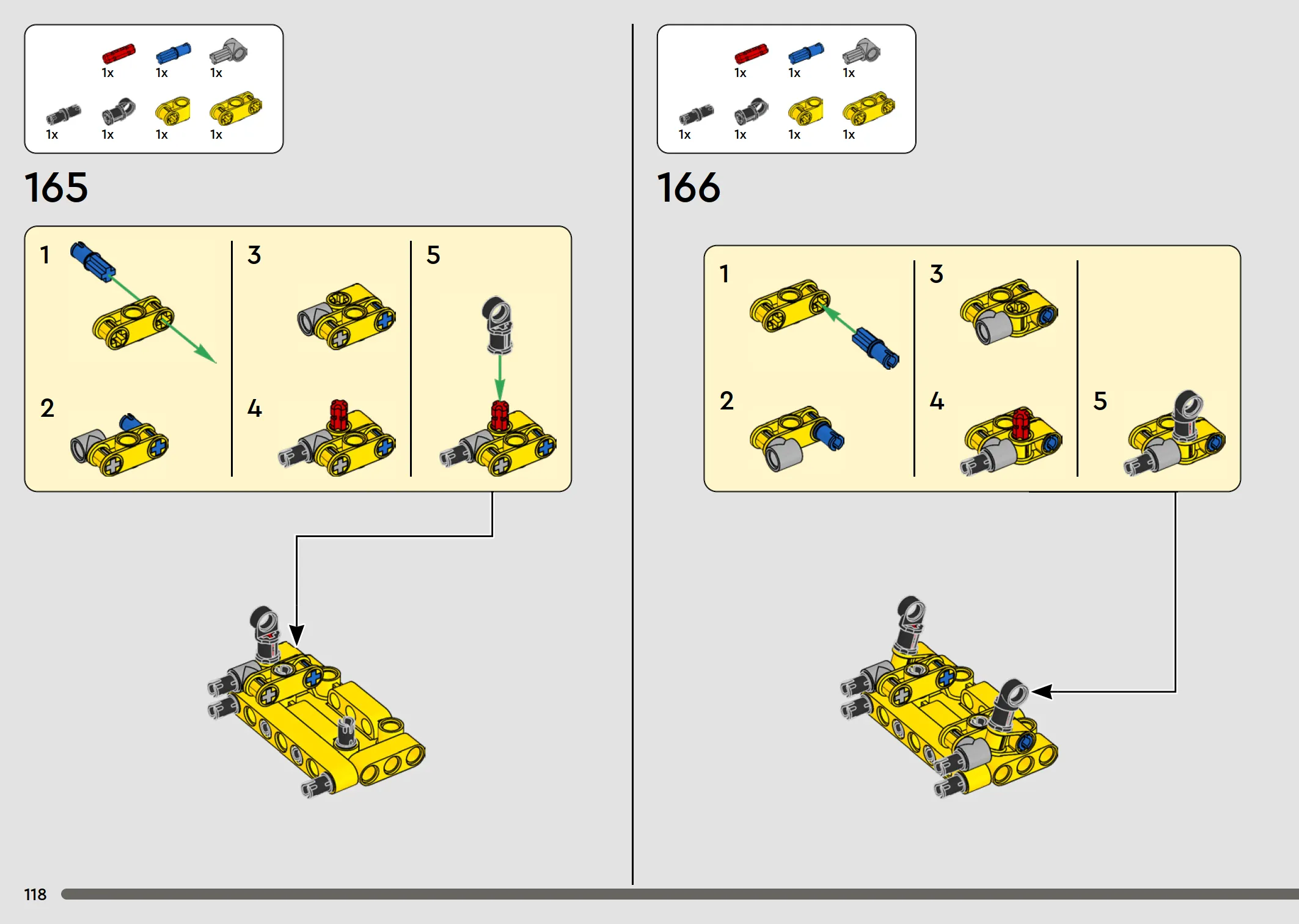 1x 1x 1x
1x 1x 1x 1x

165

1
2
3
4
5

1x 1x 1x
1x 1x 1x 1x

166

1
2
3
4
5

118