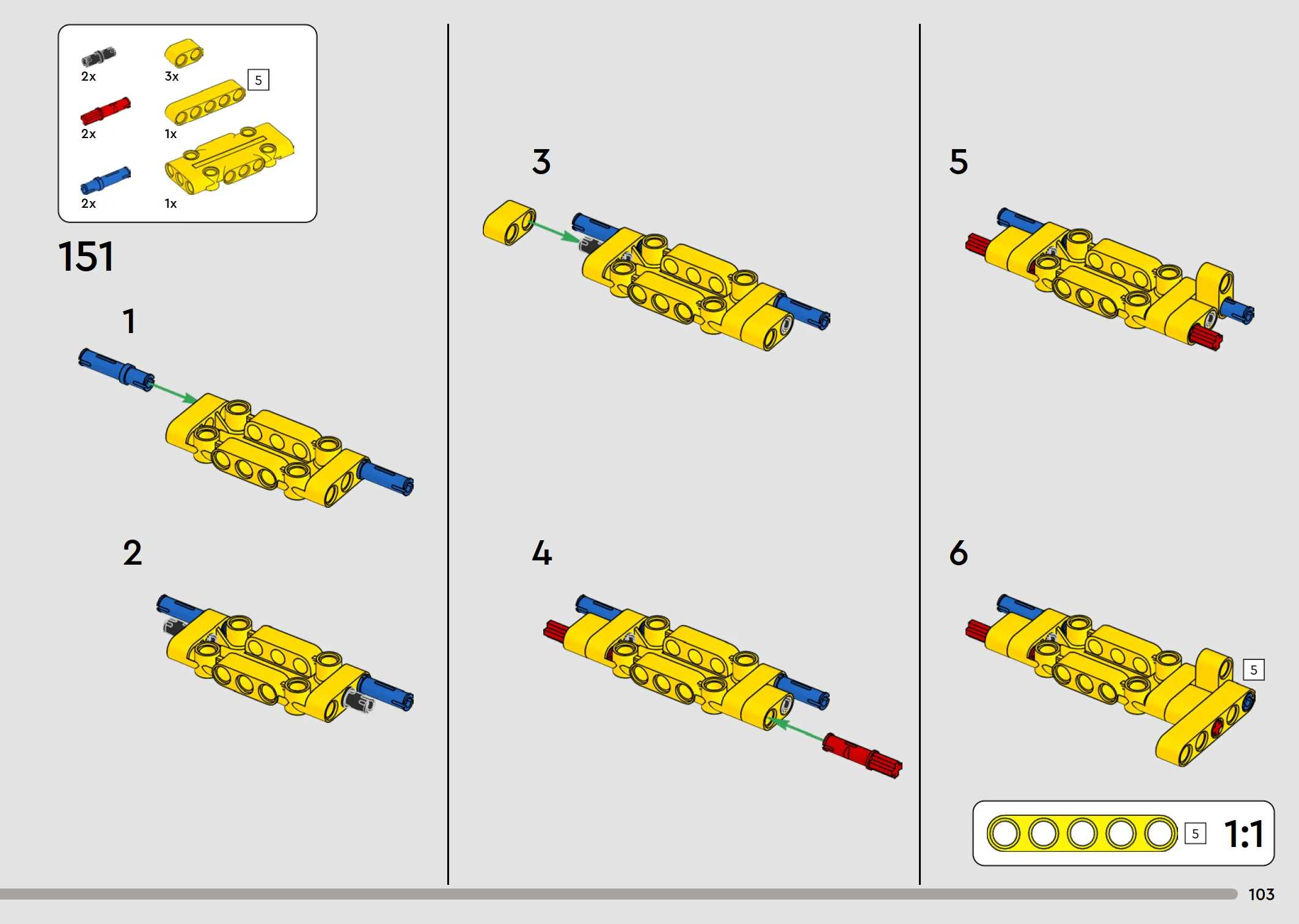 2x
3x
5
2x
1x
2x
1x

151

1

2

3

4

5

6

5

5 1:1

103