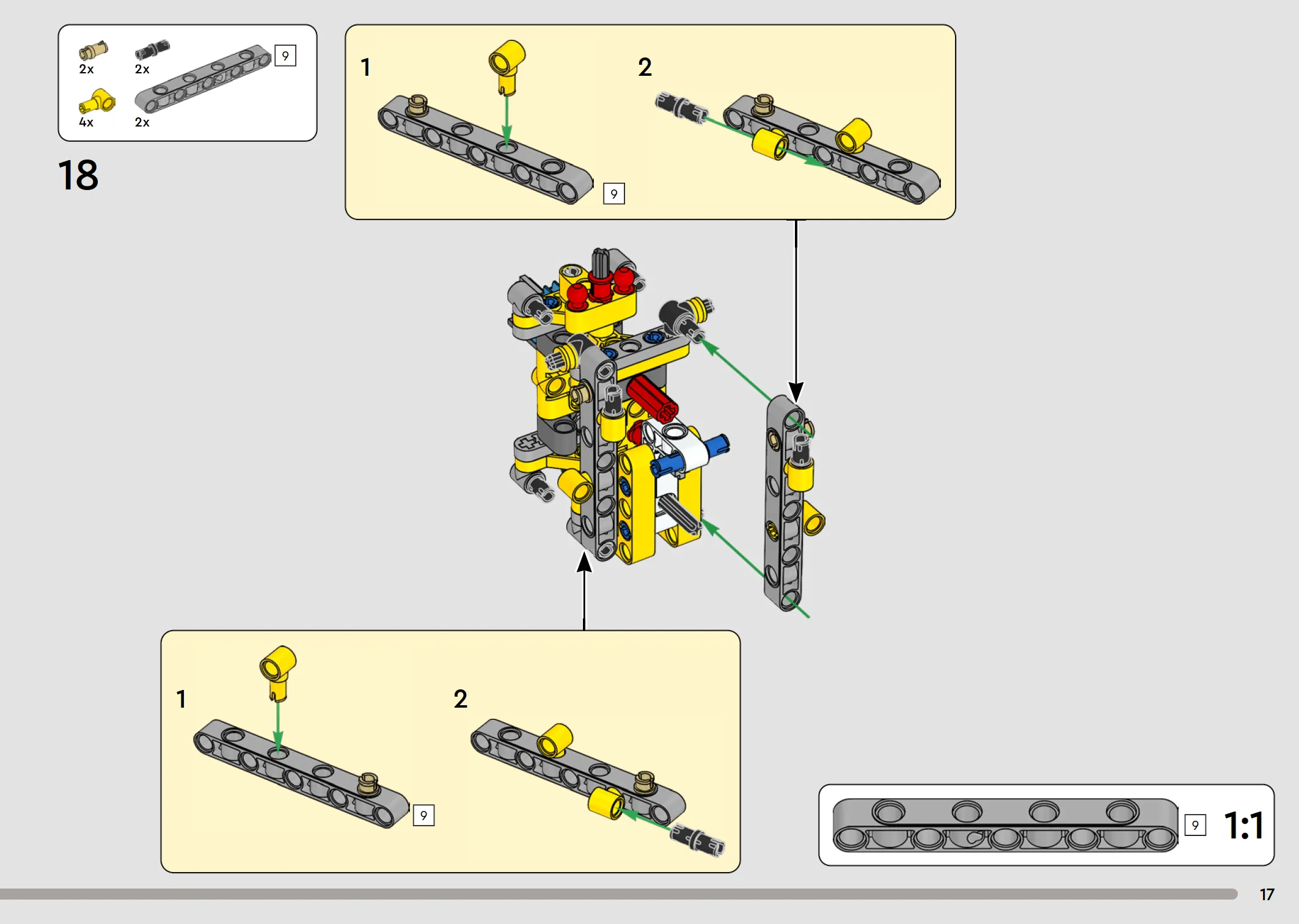 2x
2x
9
4x
2x

18

1
9
2

1
9
2

9
1:1

17