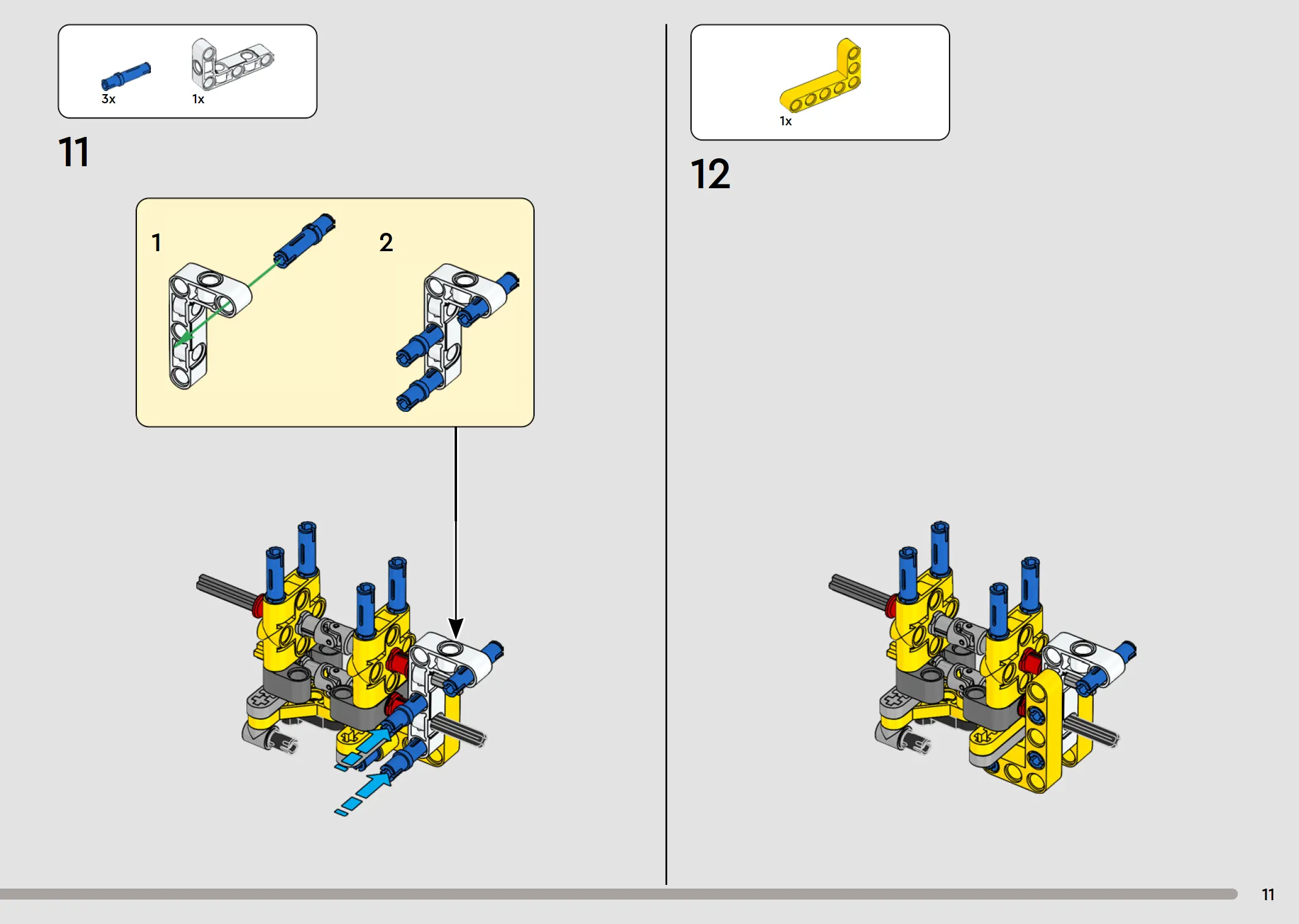 3x 1x

11

1

2

1x

12

11