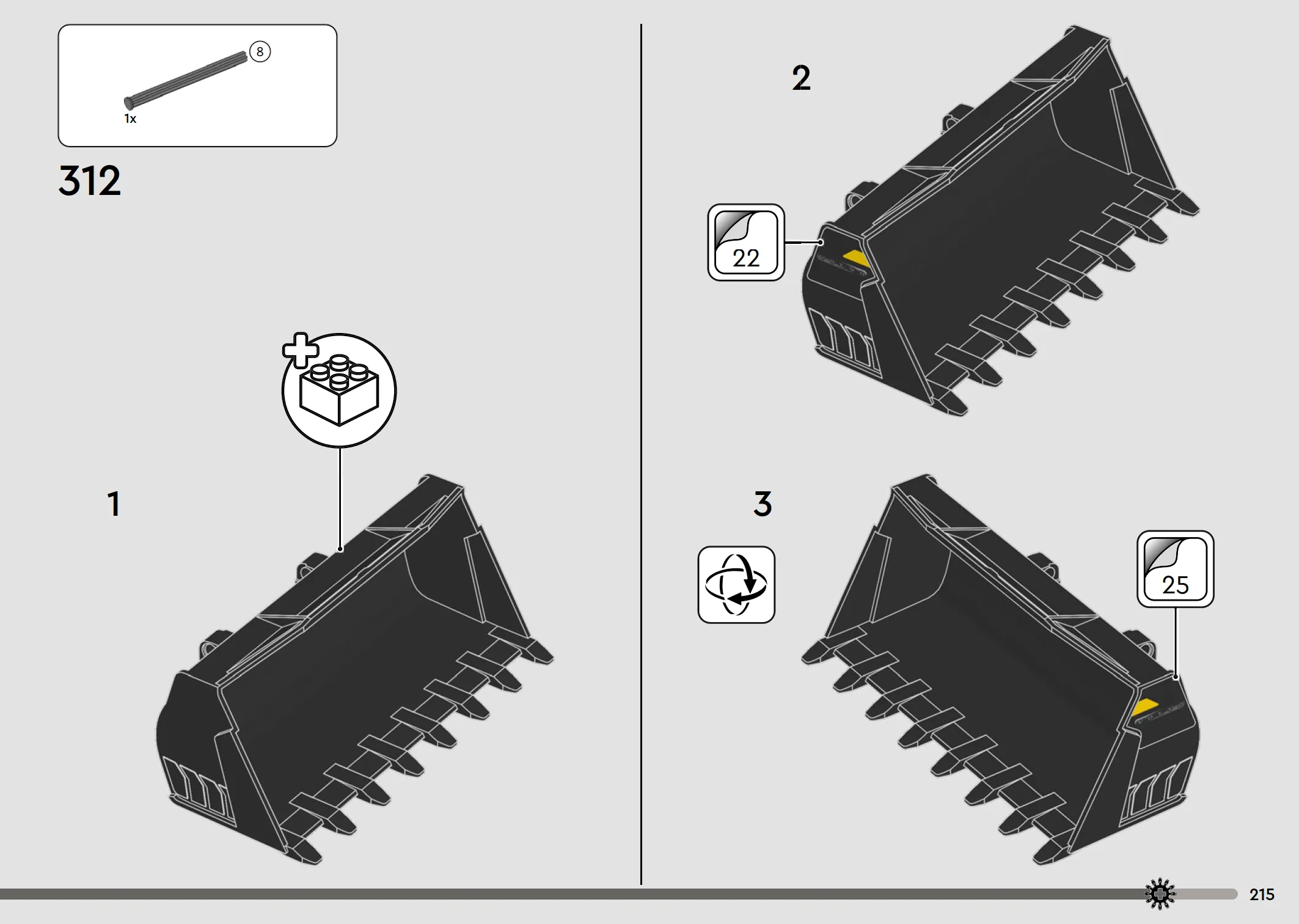 8
1x

312

1

2

22

3

25

215