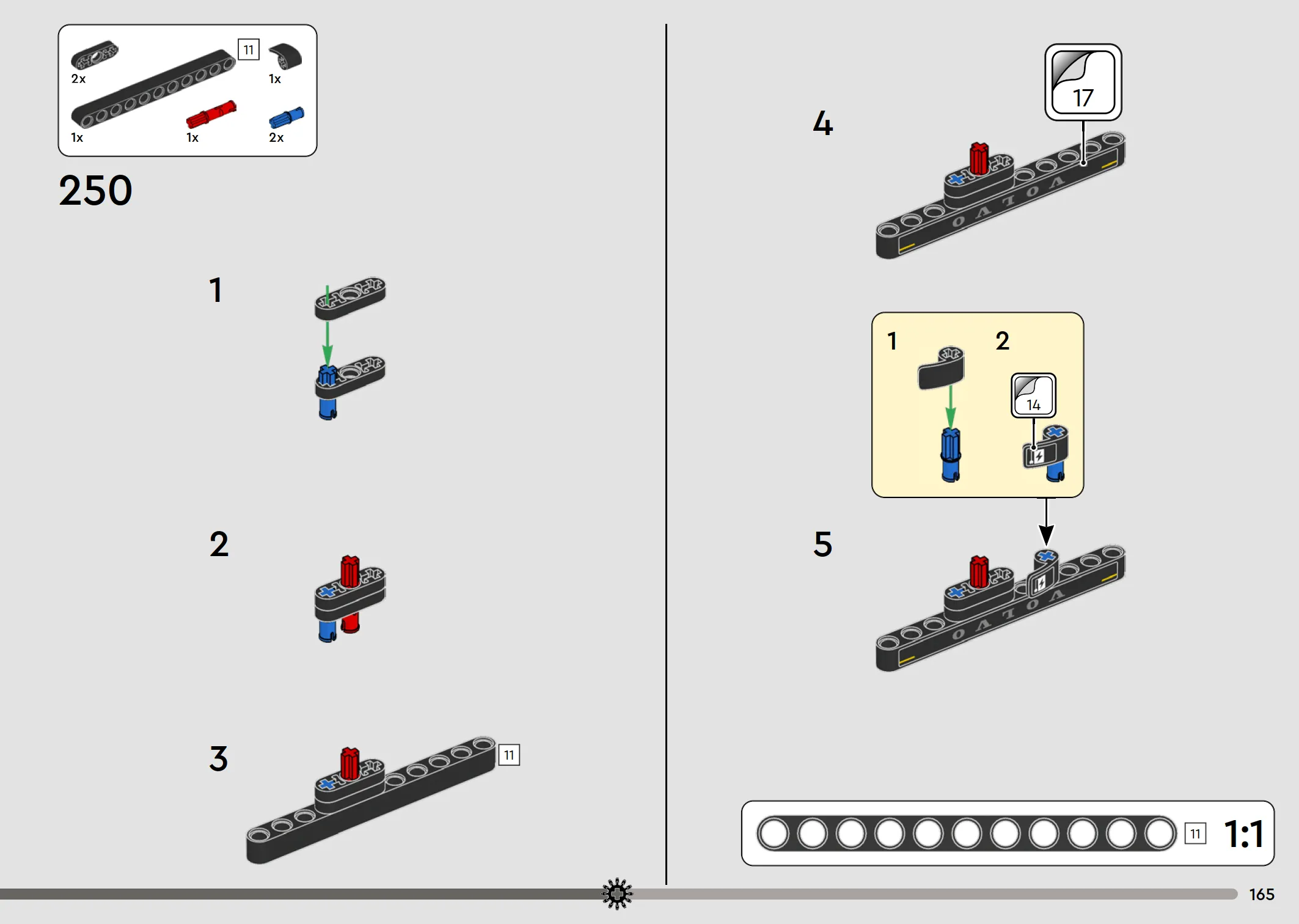 2x
11
1x
1x
1x
2x

250

1

2

3

11

4

17

1
2
14

5

11
1:1

165