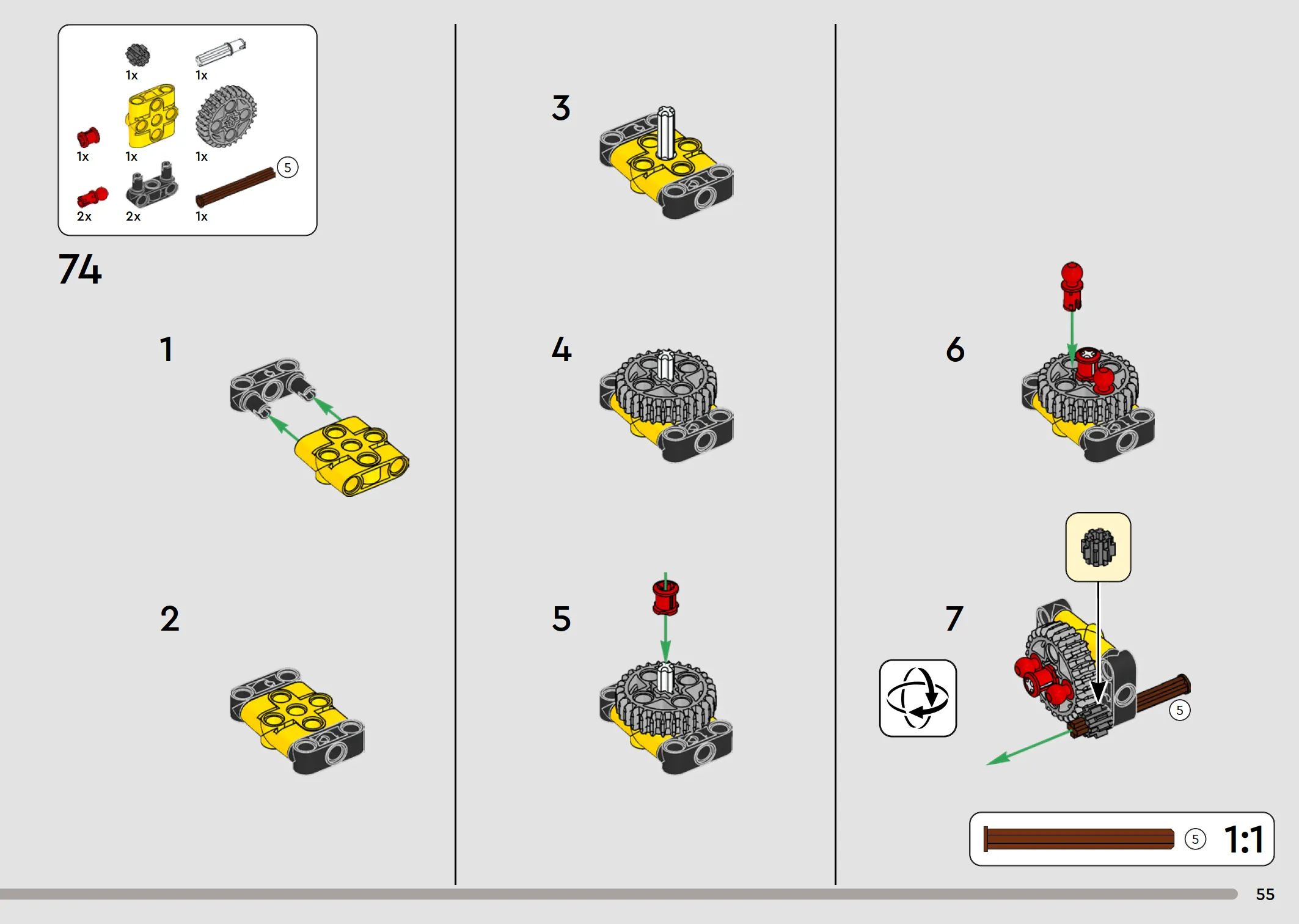 1x
1x
1x
1x
1x
5
2x
2x
1x

74

1

2

3

4

5

6

7

5

5 1:1

55