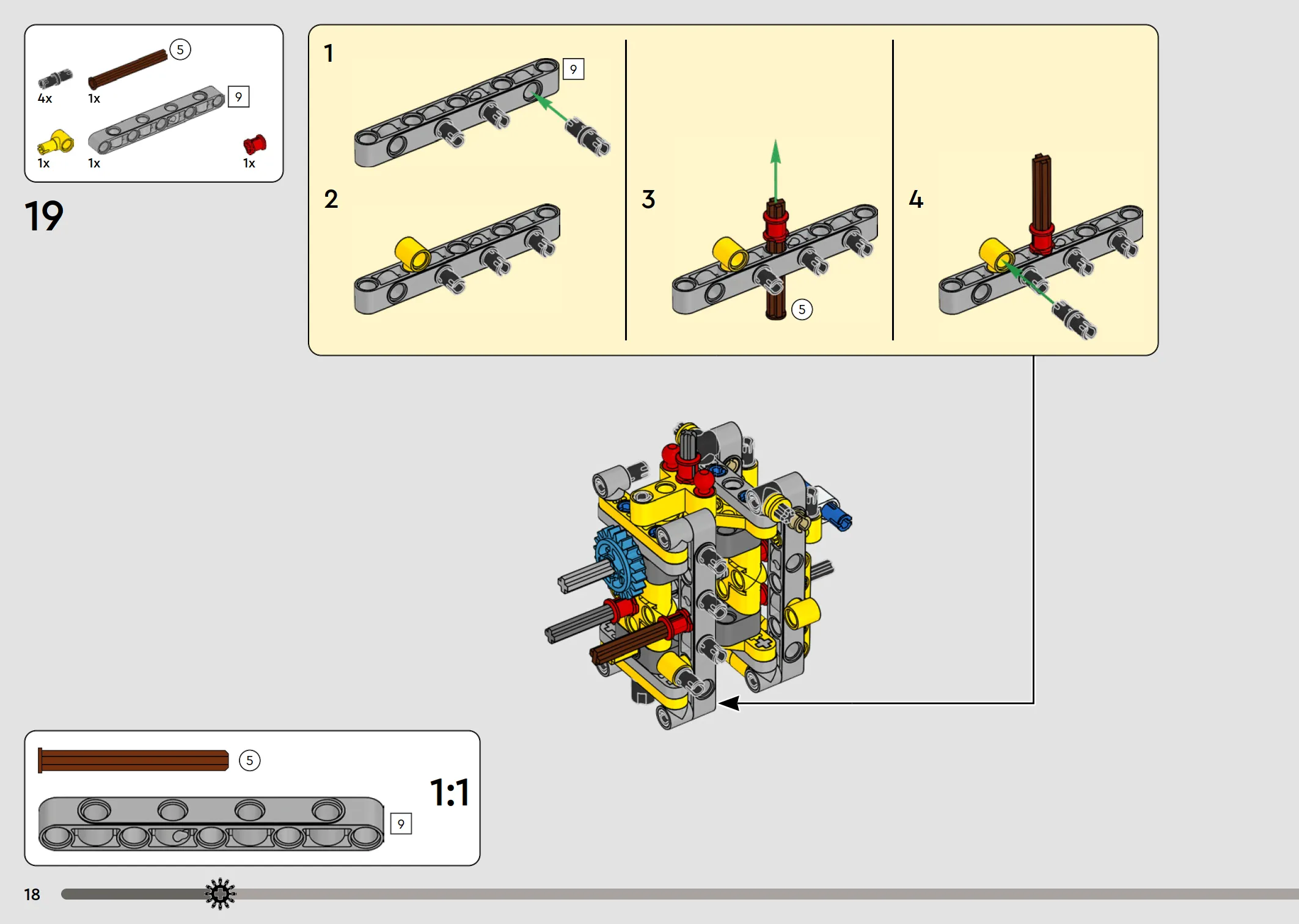 5
4x
1x
9
1x
1x
1x

19

1
9
2
3
5
4

5
9
1:1

18