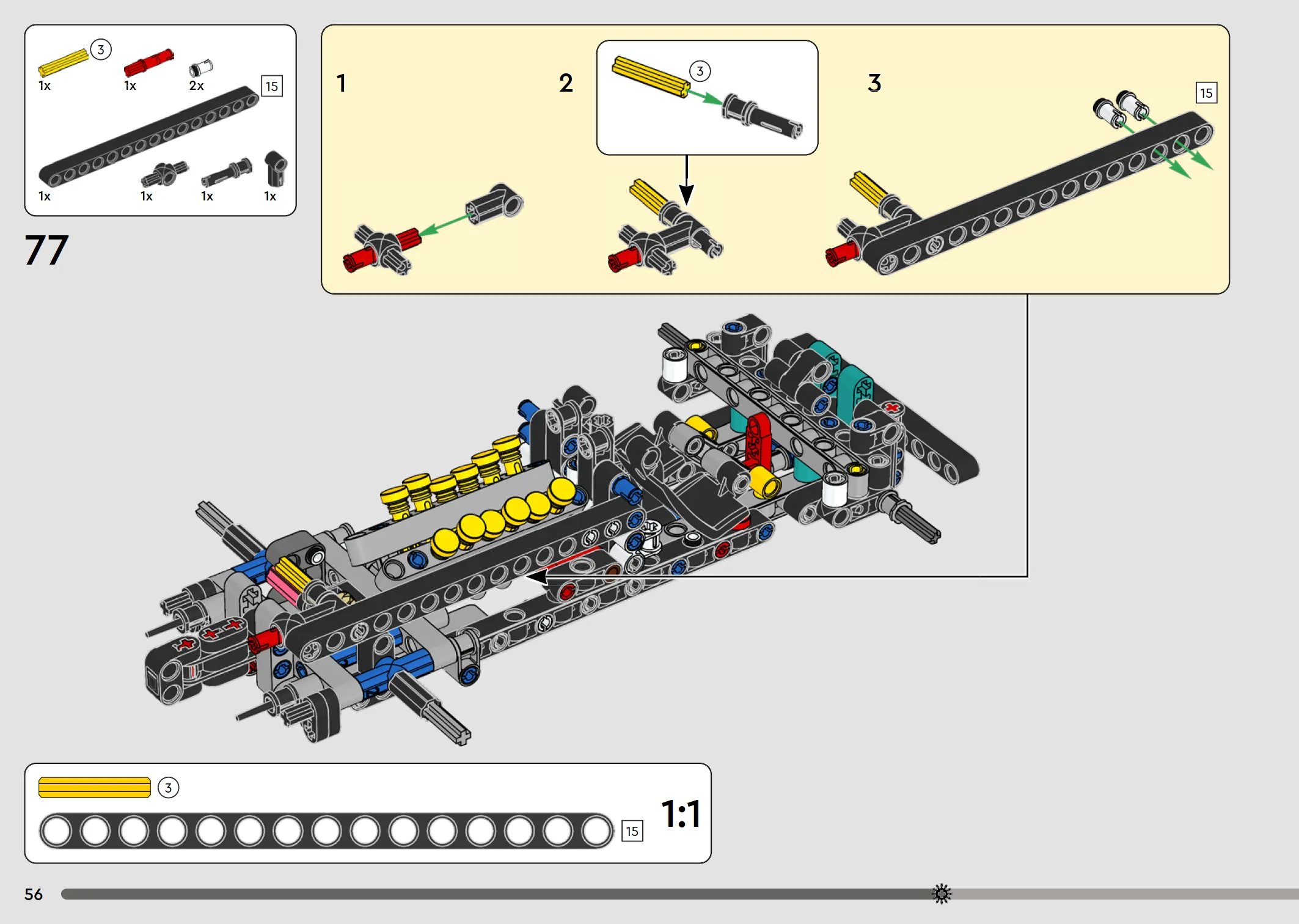 3
1x
1x
2x
15
1x
1x
1x
1x

77

1
2
3
3
15

3
15
1:1

56