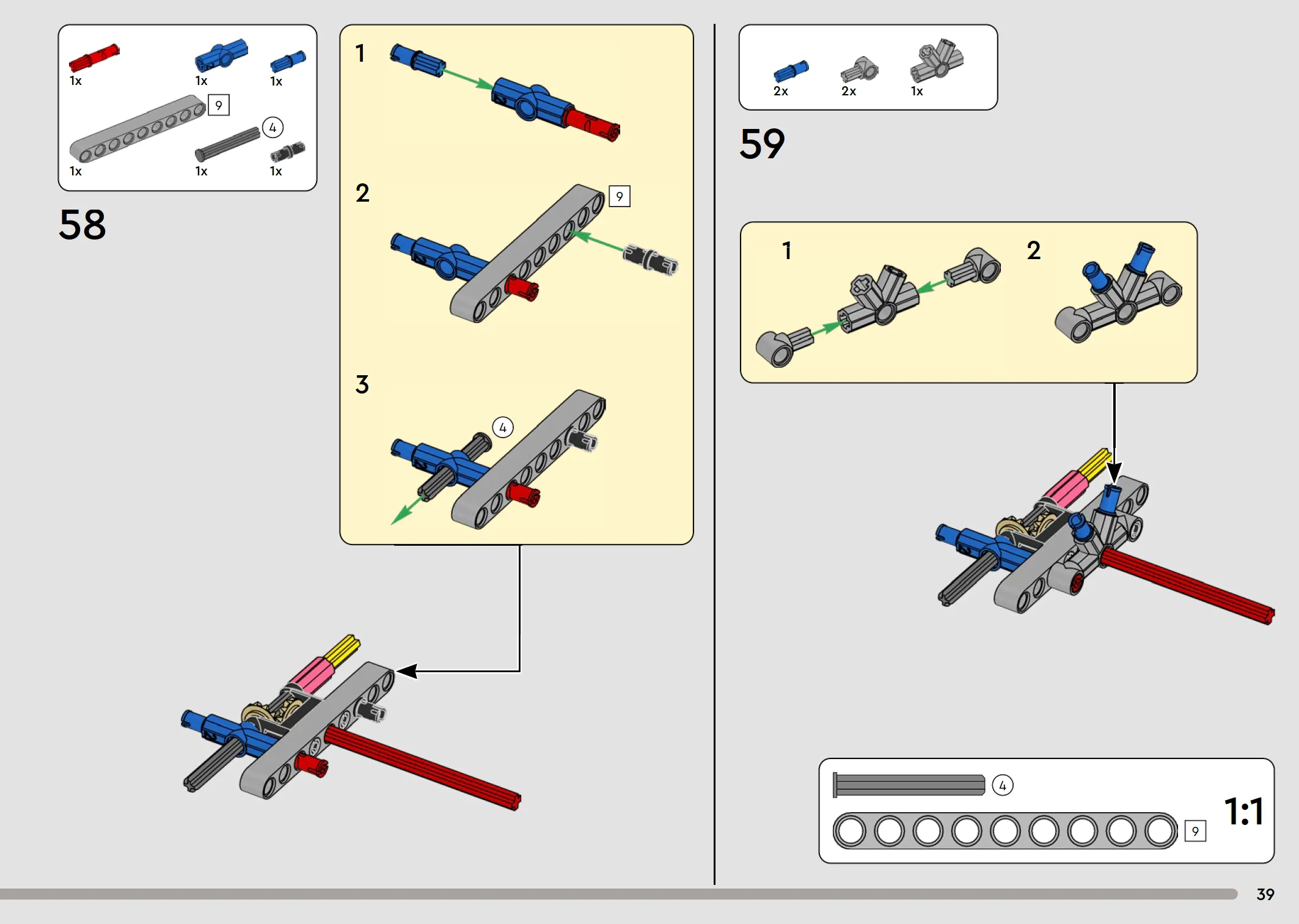 1x 1x 1x
9
4
1x 1x 1x

58

1

2
9

3
4

2x 2x 1x

59

1 2

4
9
1:1

39