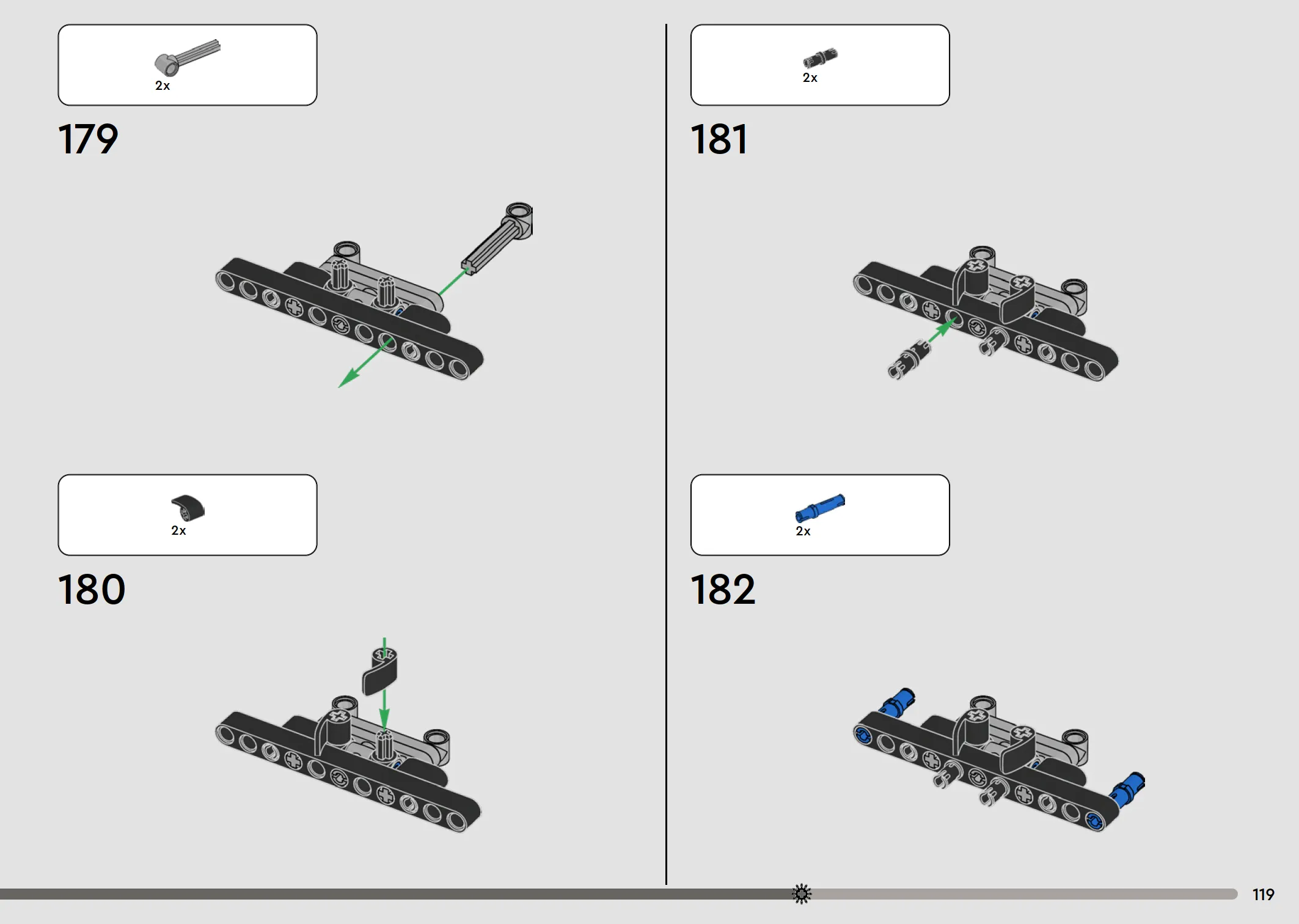 2x

179

2x

180

2x

181

2x

182

119