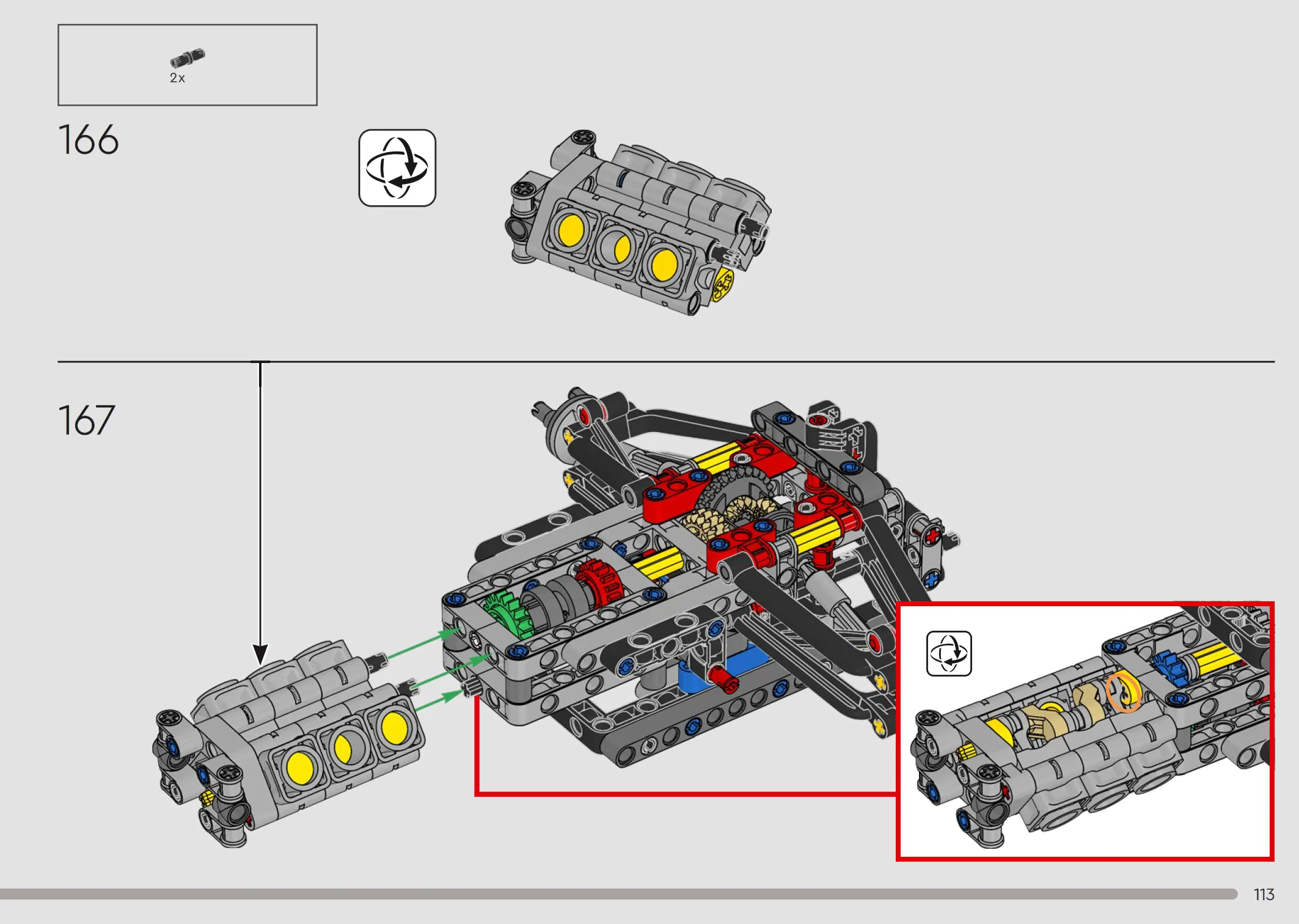 2x

166

167

113