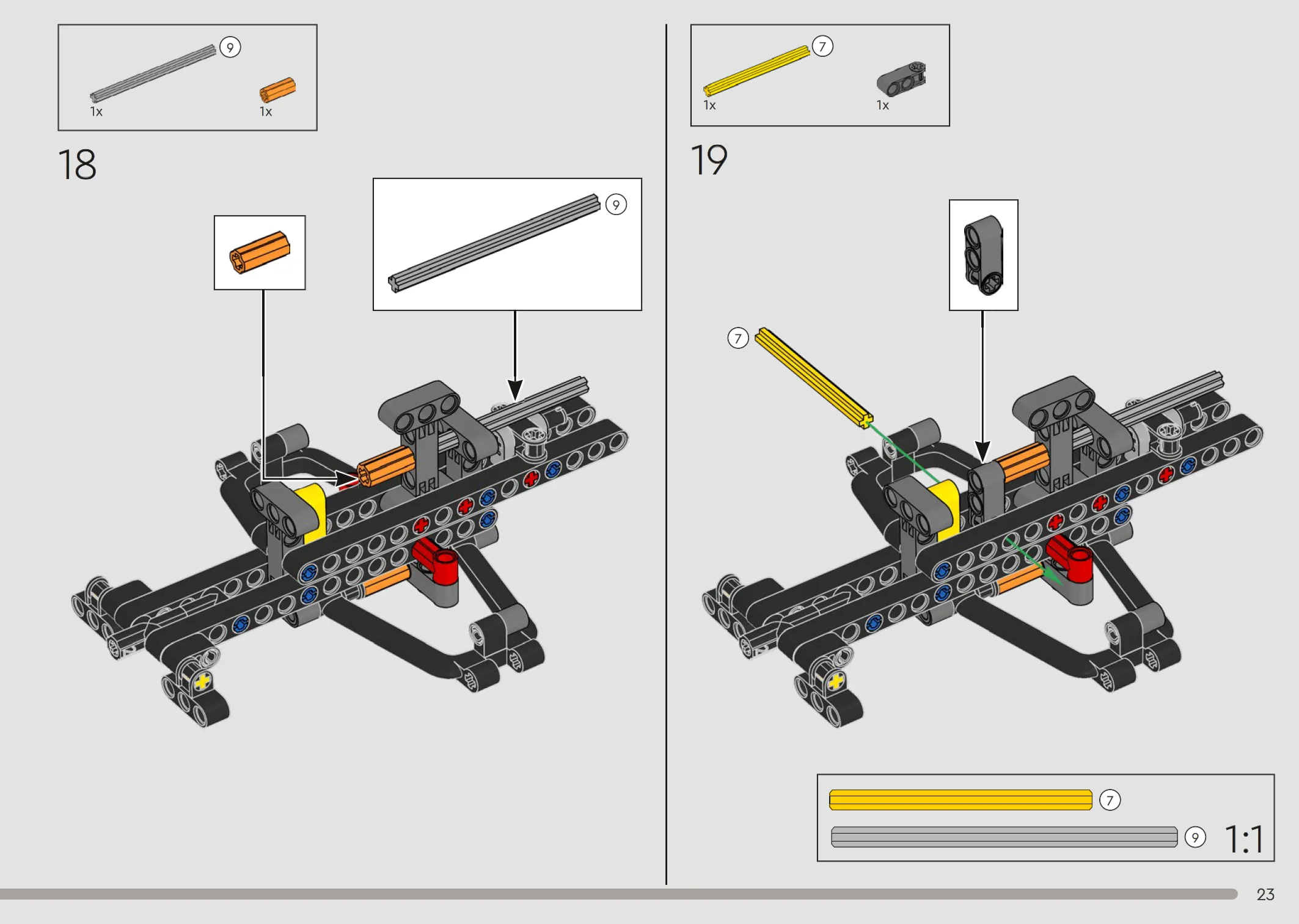 9
1x
1x

18

9

7
1x
1x

19

7

7
9
1:1

23