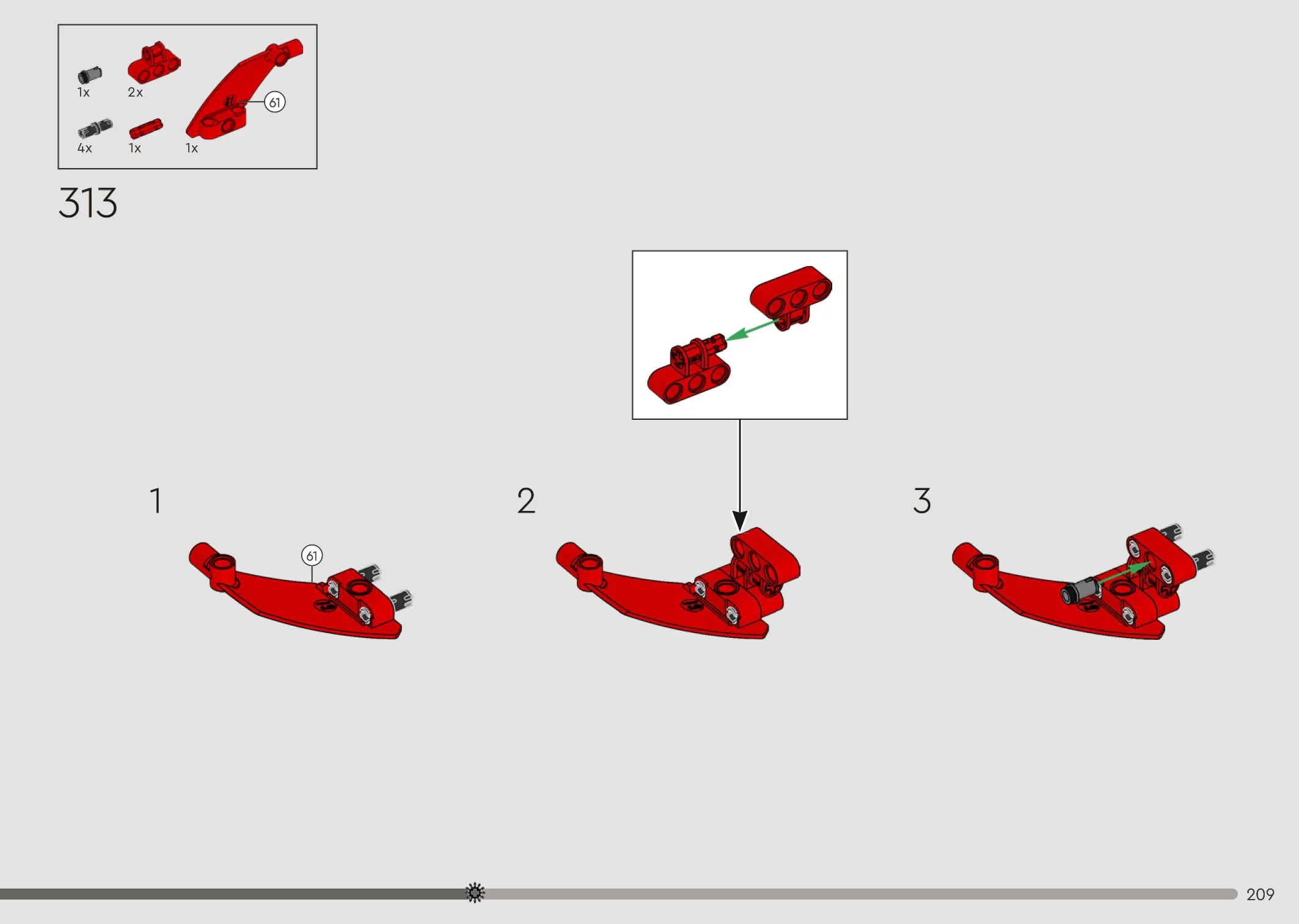 1x 2x
61
4x 1x 1x

313

1

61

2

3

209