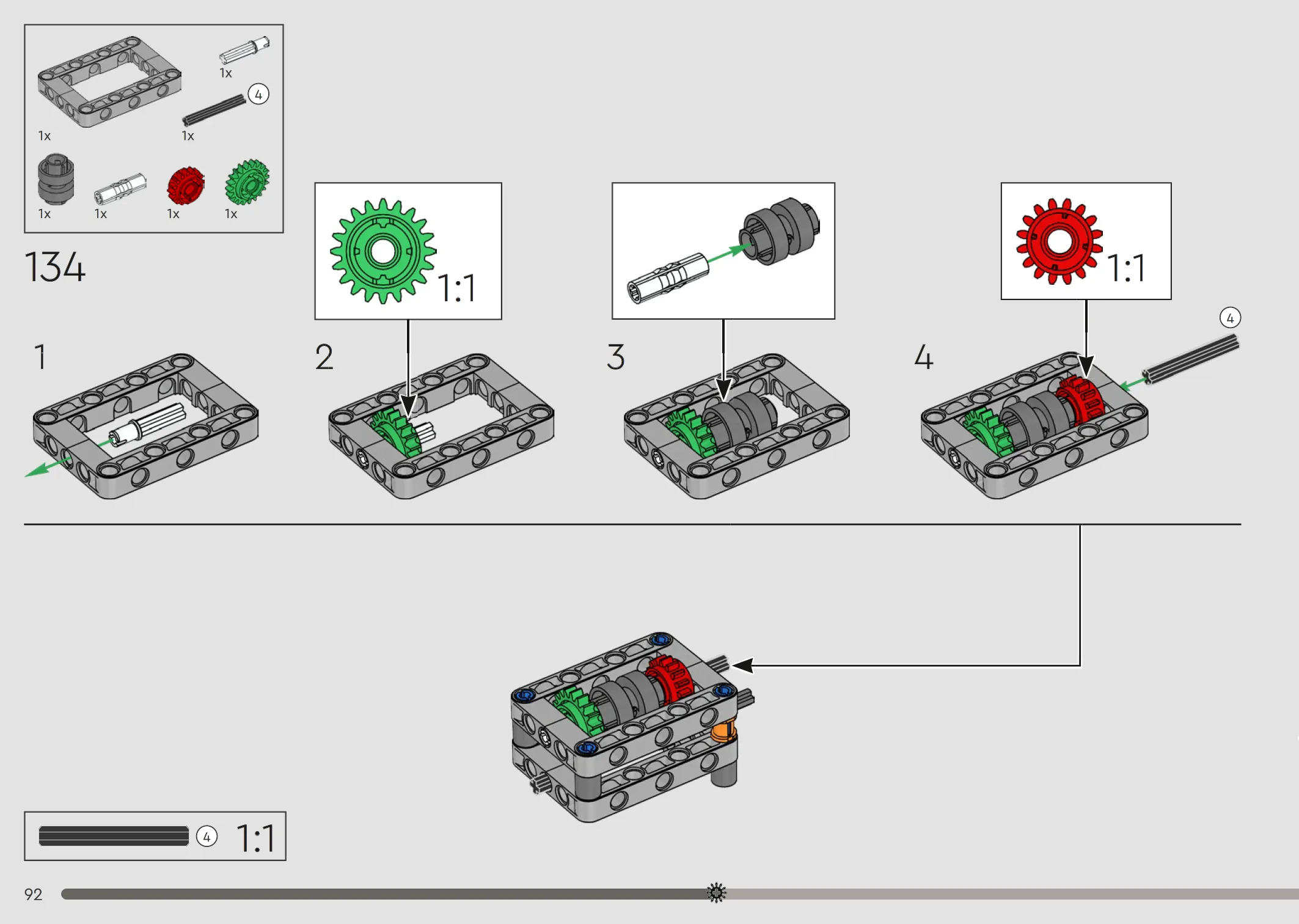 1x
4
1x
1x
1x
1x
1x
1x
134
1:1
1:1
1
2
3
4
4
4
1:1
92