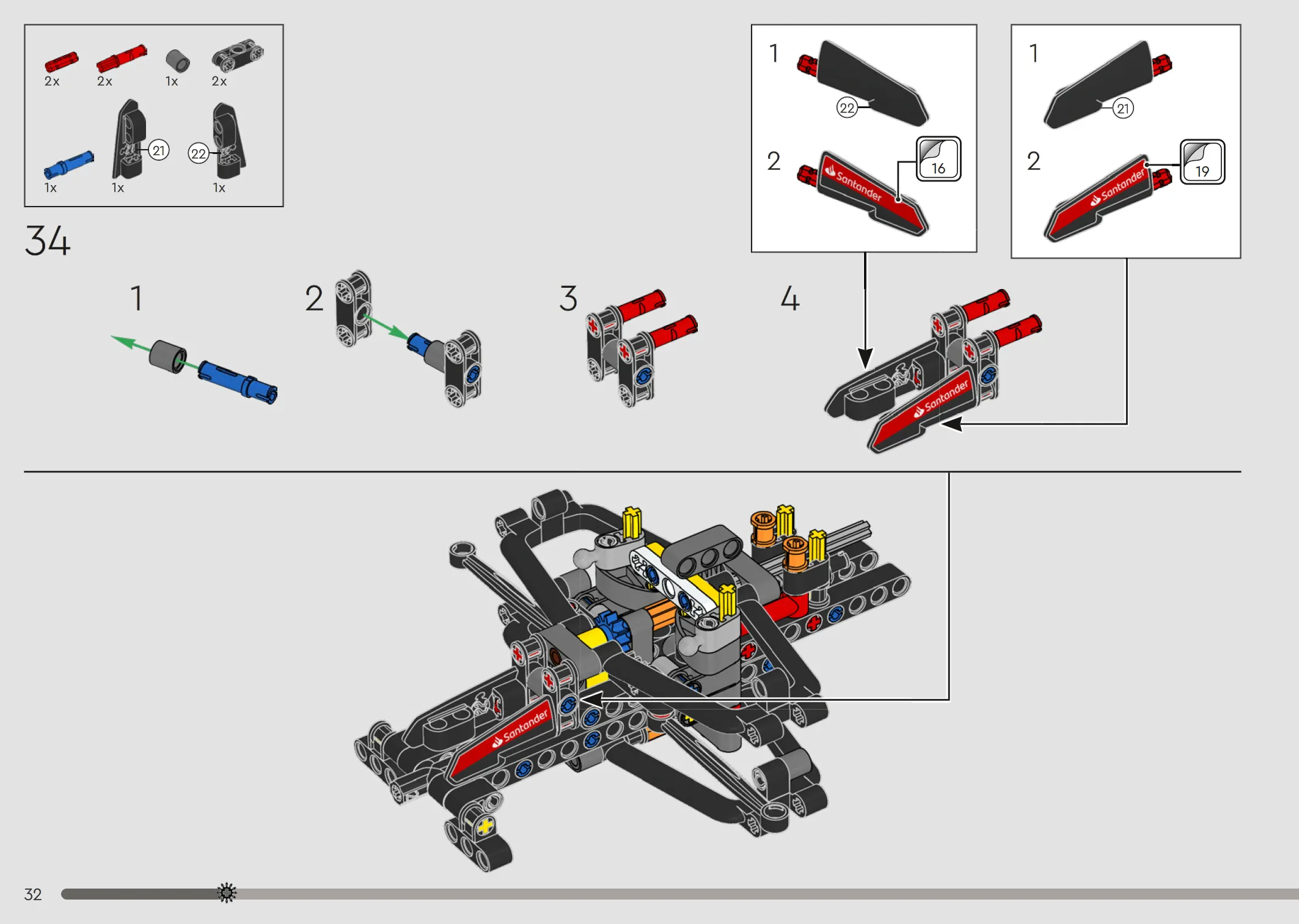 2x 2x 1x 2x

1x 1x 21 22 1x

34

1 2 3 4

1 22

2 Santander 16

1 21

2 Santander 19

Santander

Santander

32