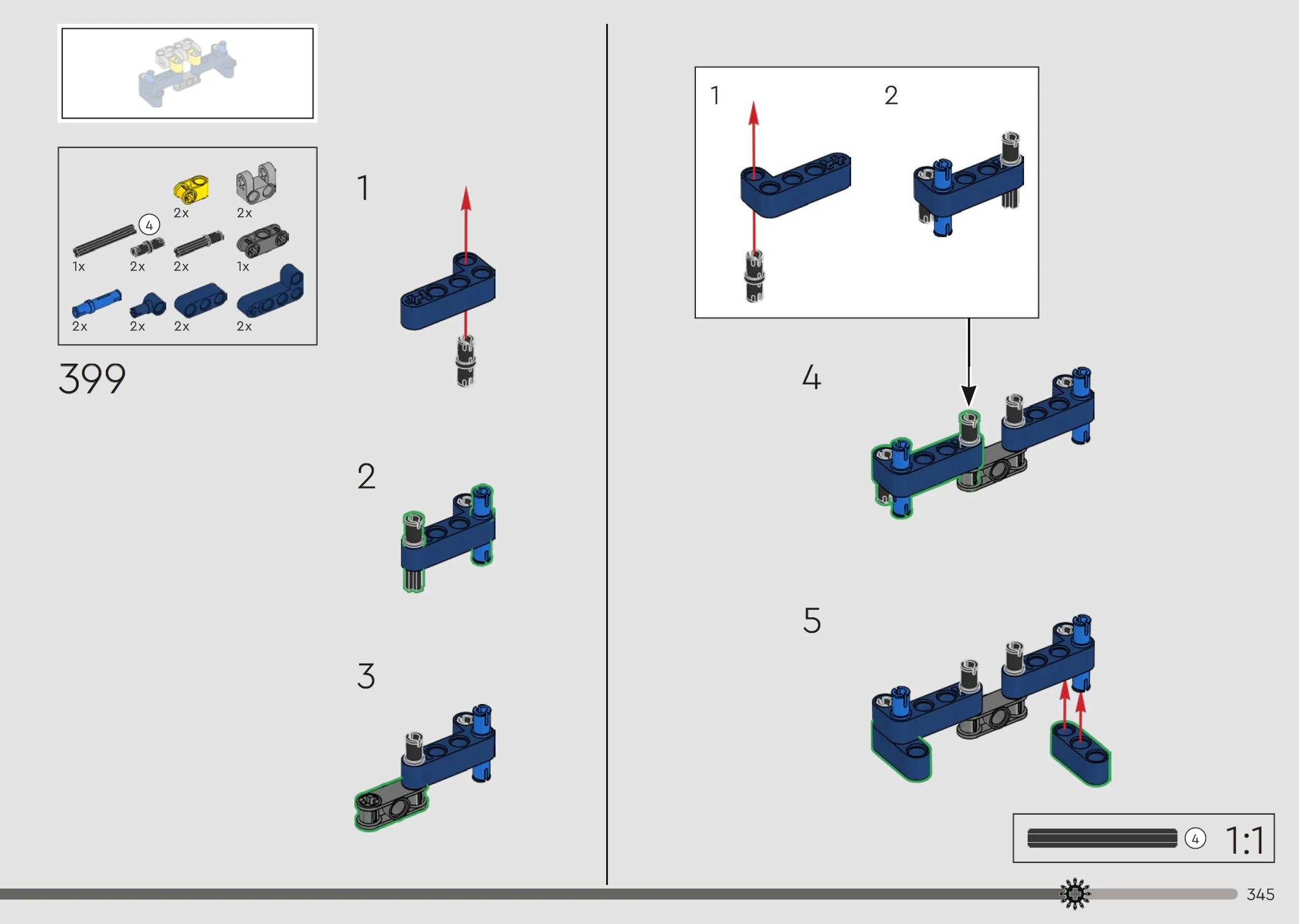 2x 2x

4

1x 2x 2x 1x

2x 2x 2x 2x

399

1

2

3

1 2

4

5

4 1:1

345