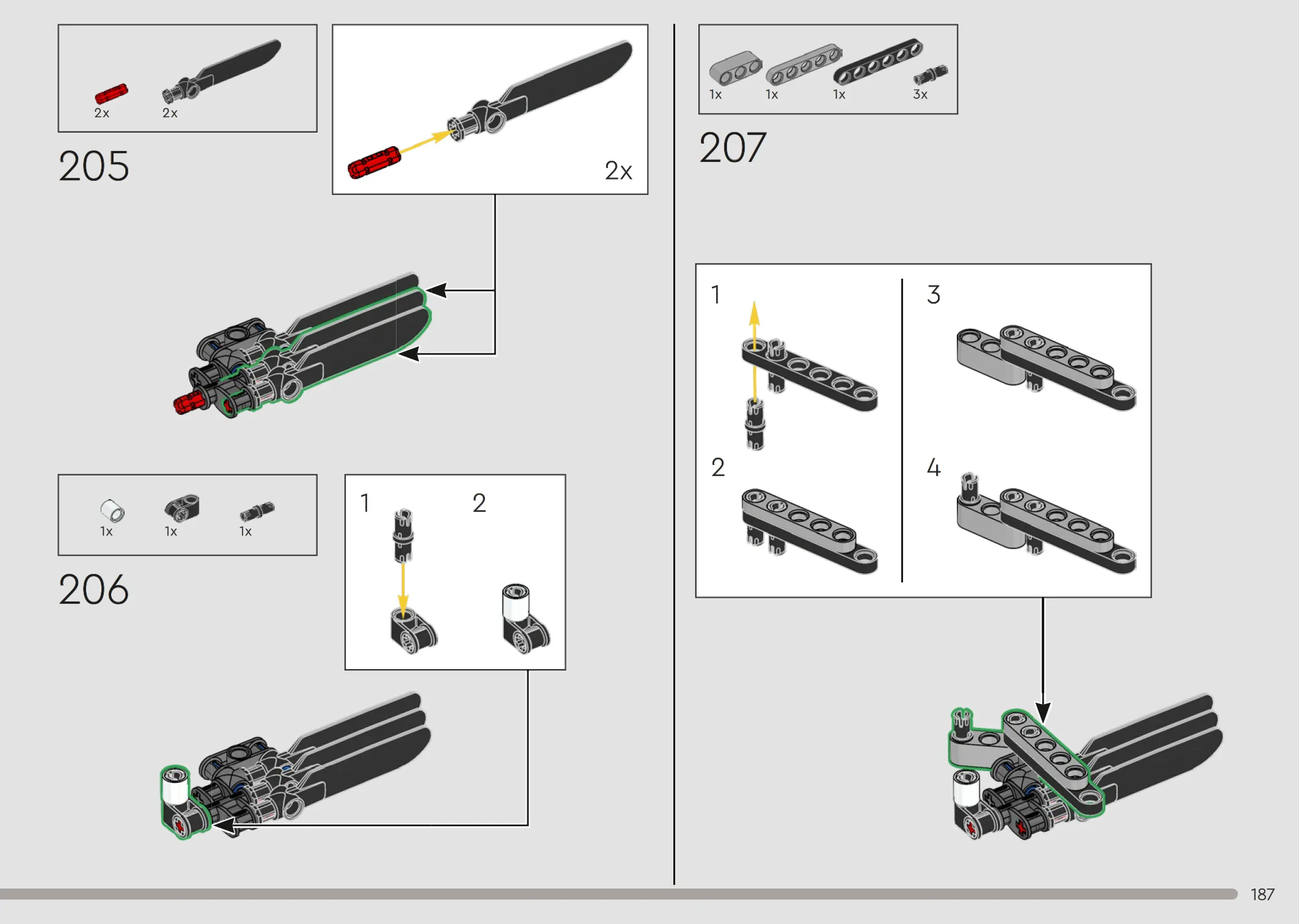 2x 2x

205

2x

1x 1x 1x

206

1 2

1x 1x 1x 3x

207

1

2

3

4

187