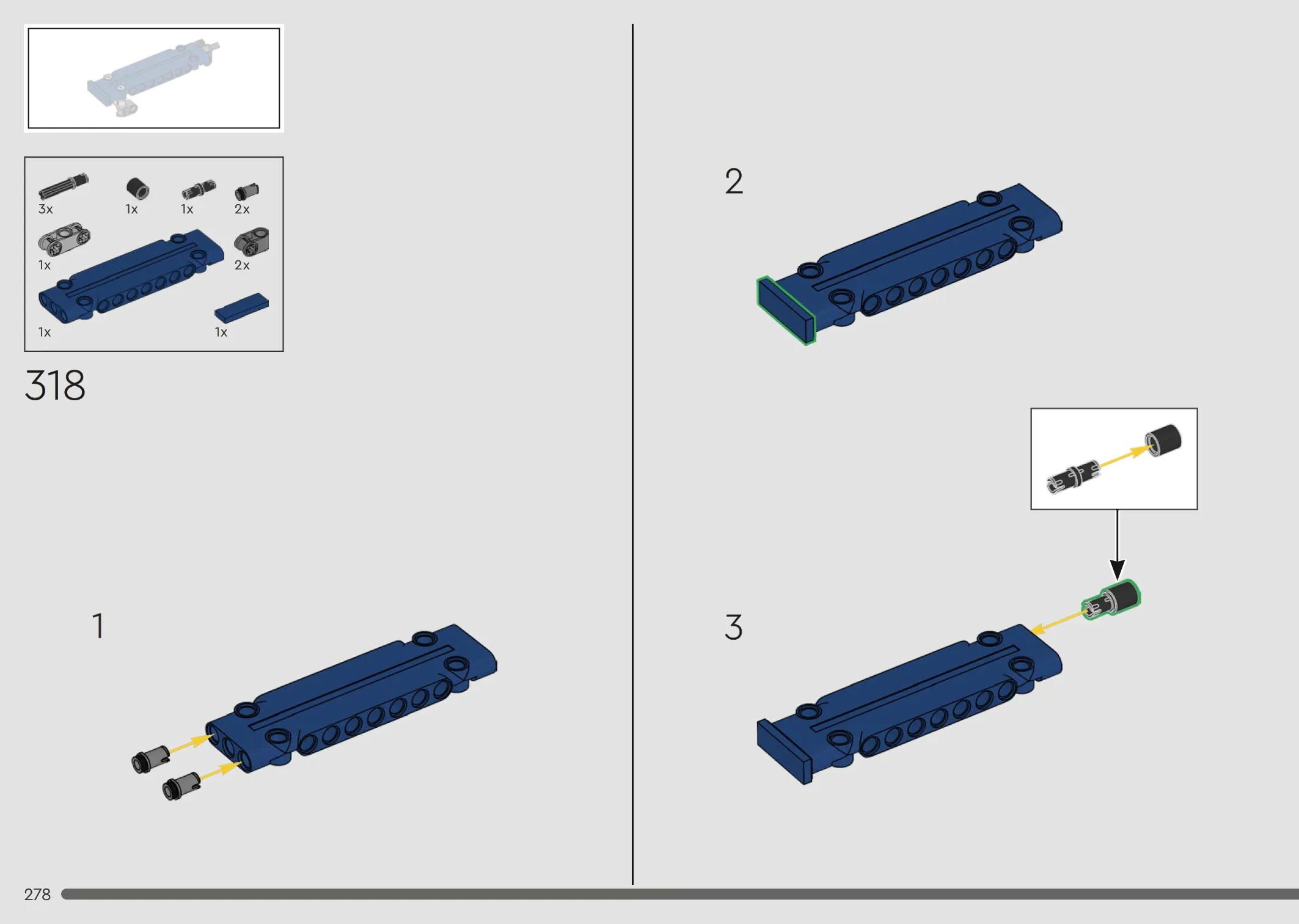 3x
1x
1x
2x
1x
2x
1x
1x

318

1

2

3

278