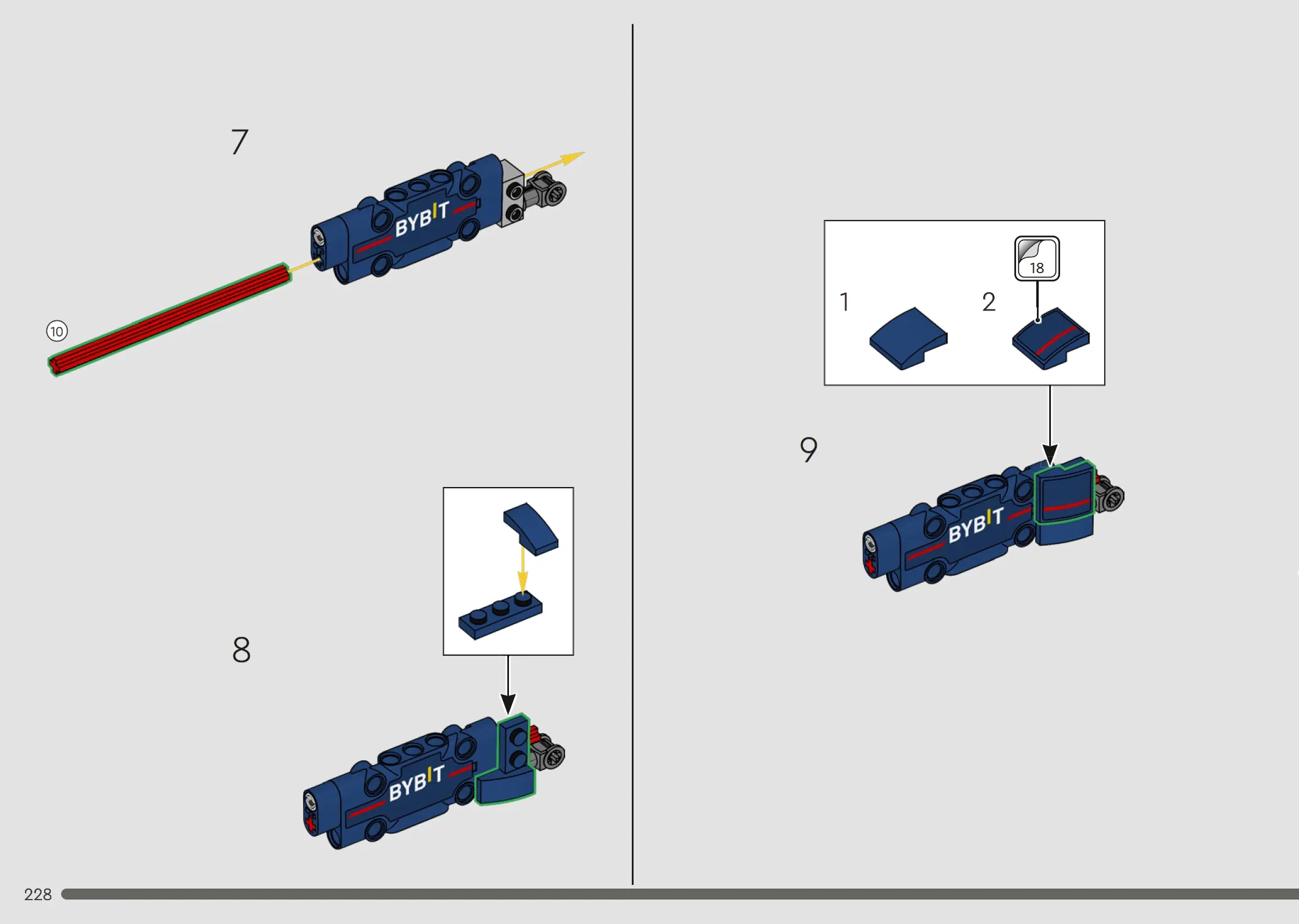 7

BYBIT

10

8

BYBIT

1

2

18

9

BYBIT

228