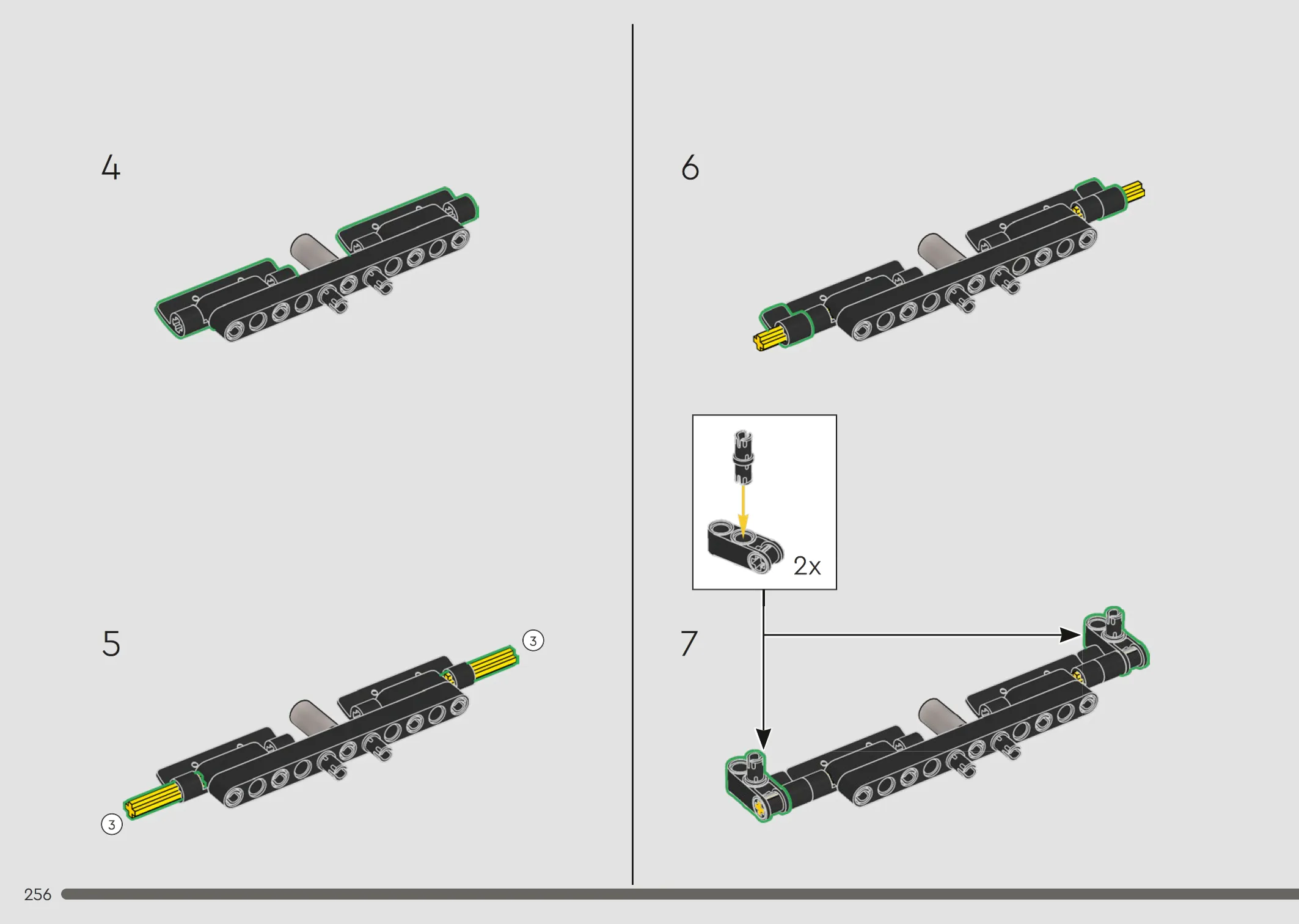 4

5

3

3

6

2x

7

256