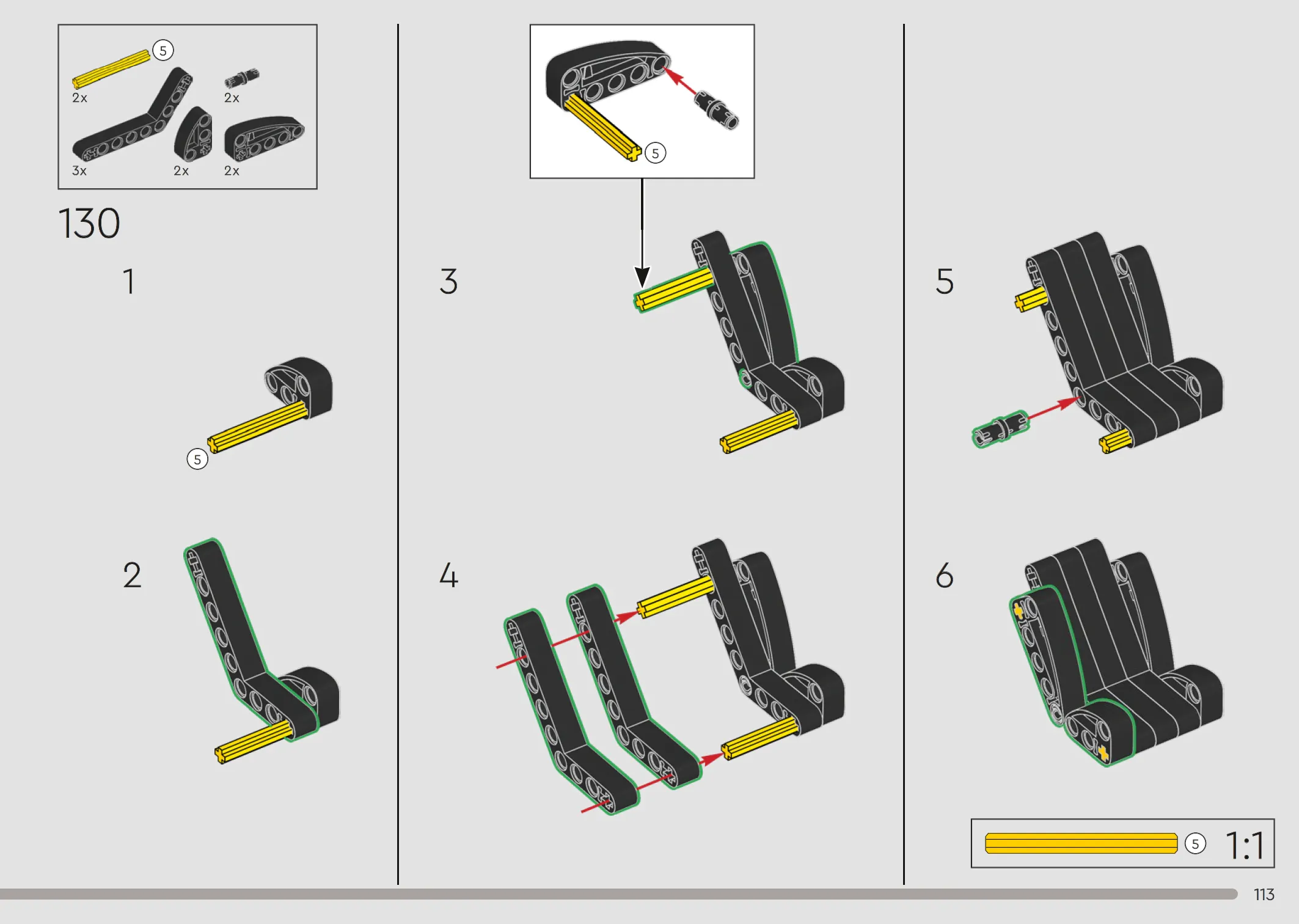 5
2x
2x
3x
2x
2x

130

1

5

2

5

3

4

5

6

5 1:1

113