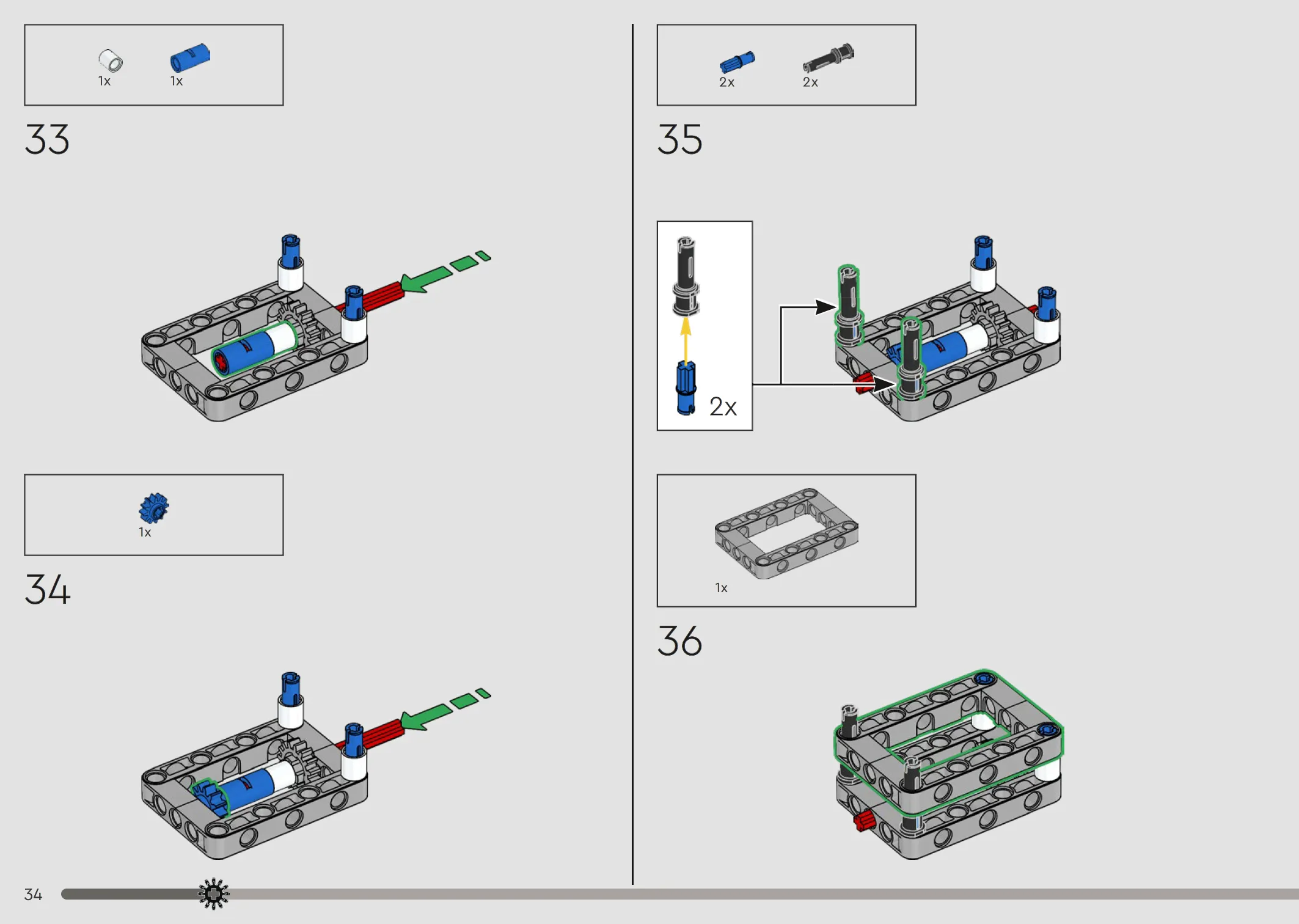 1x 1x

33

1x

34

2x 2x

35

2x

1x

36

34