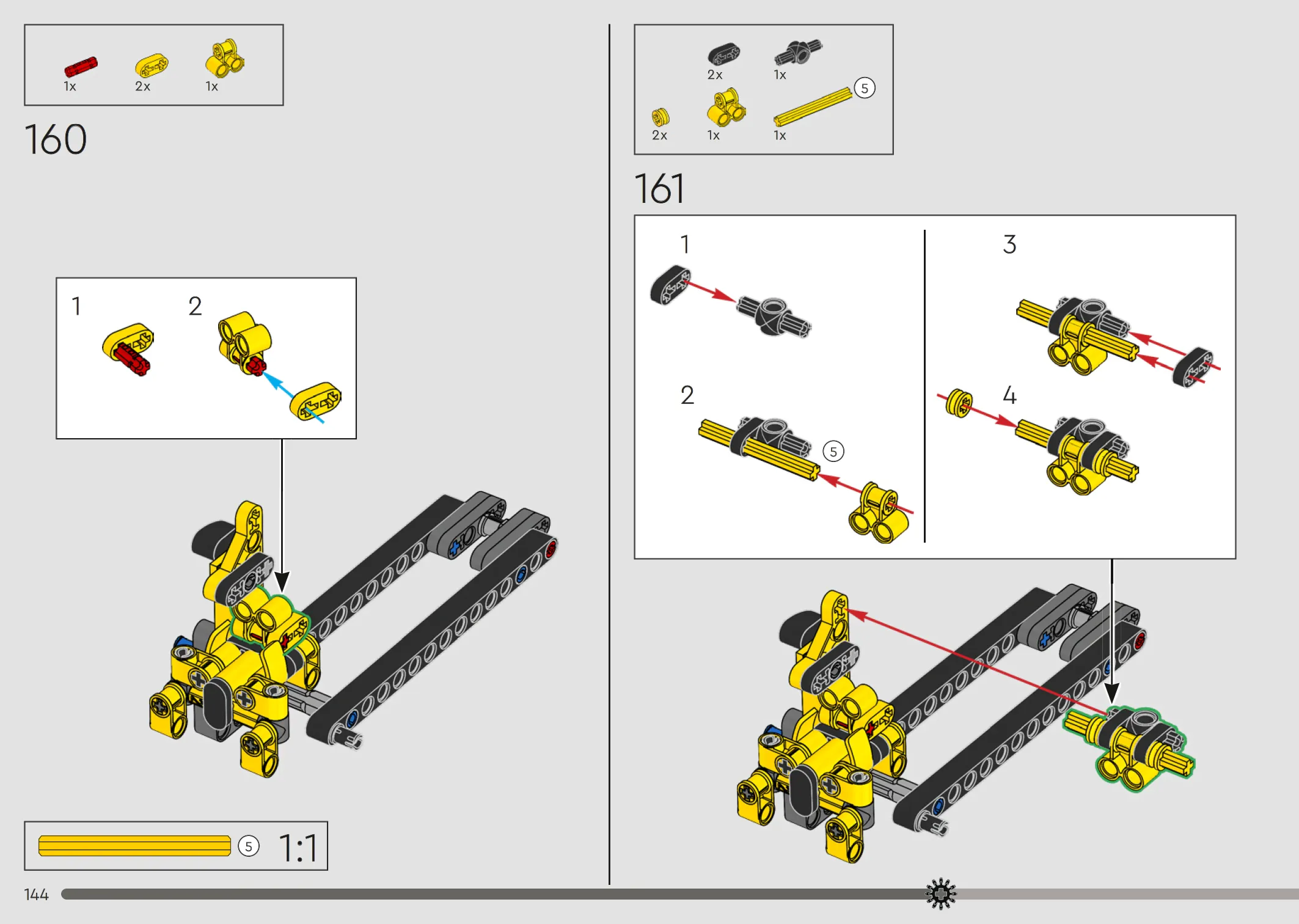 1x 2x 1x

160

1 2

5 1:1

144

2x 1x
5
2x 1x 1x

161

1

2
5

3

4