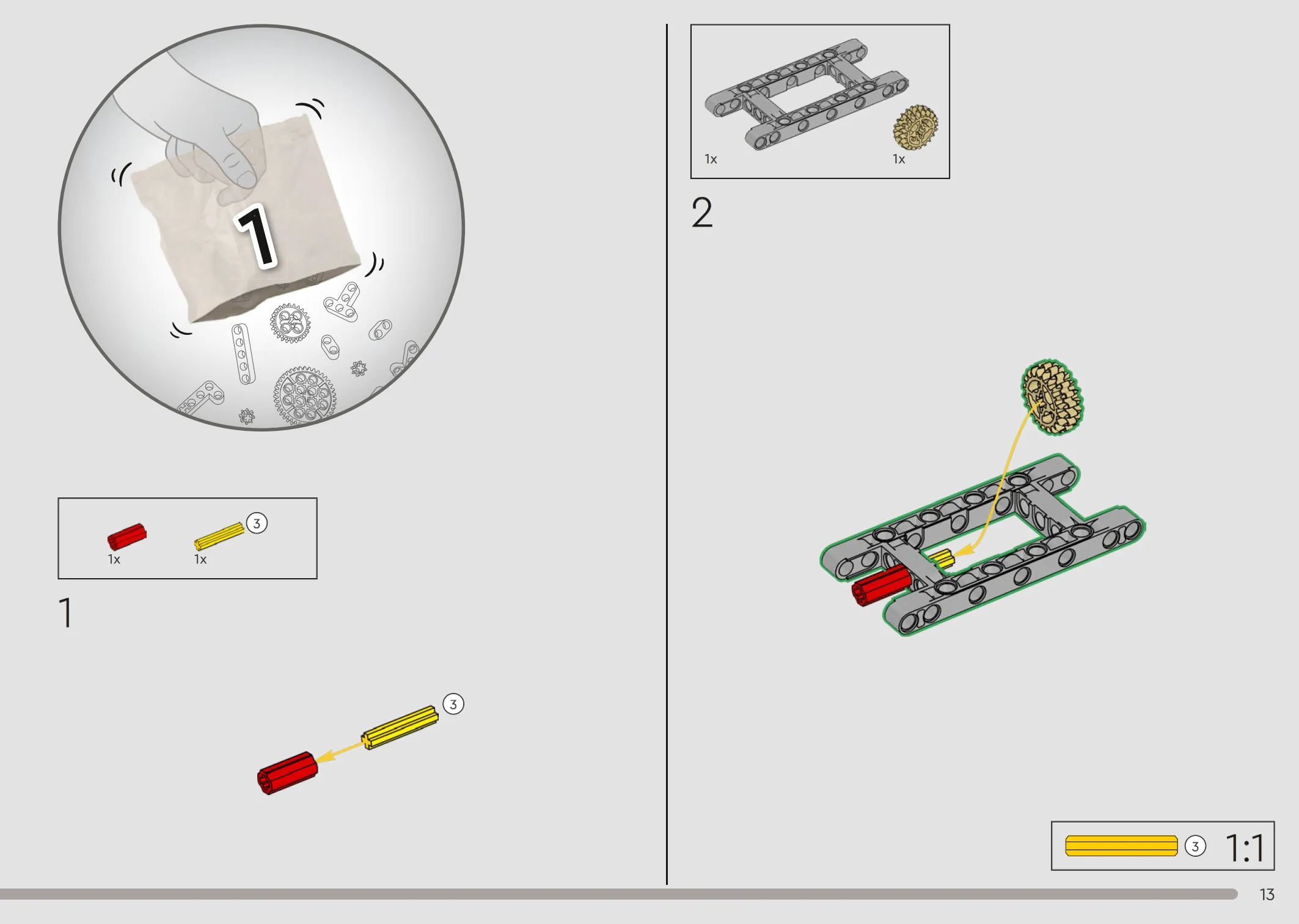 1

1x
1x
3

1

3

1x
1x

2

3
1:1

13