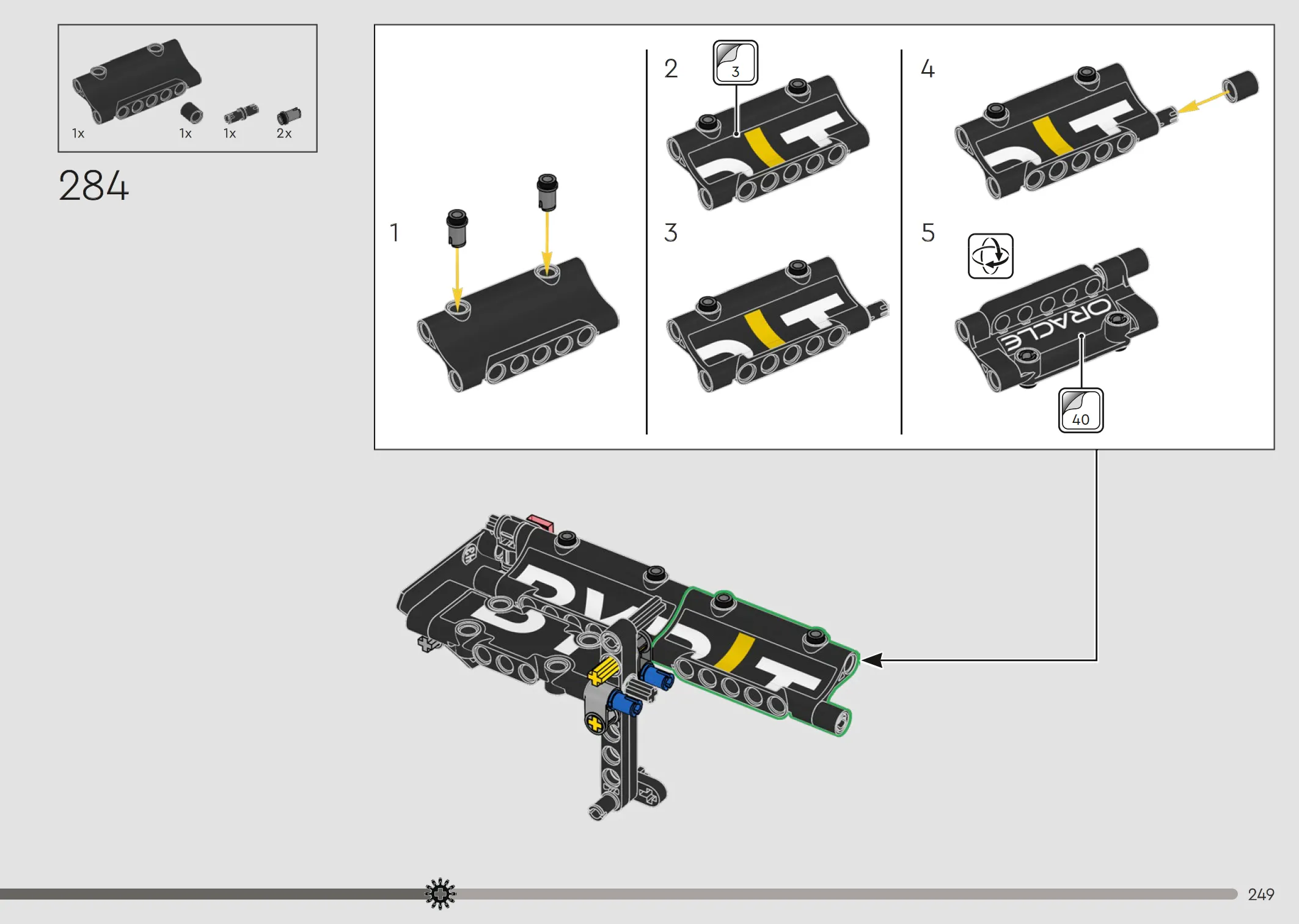 1x 1x 1x 2x

284

1

2

3

3

4

5

ORACLE

40

249