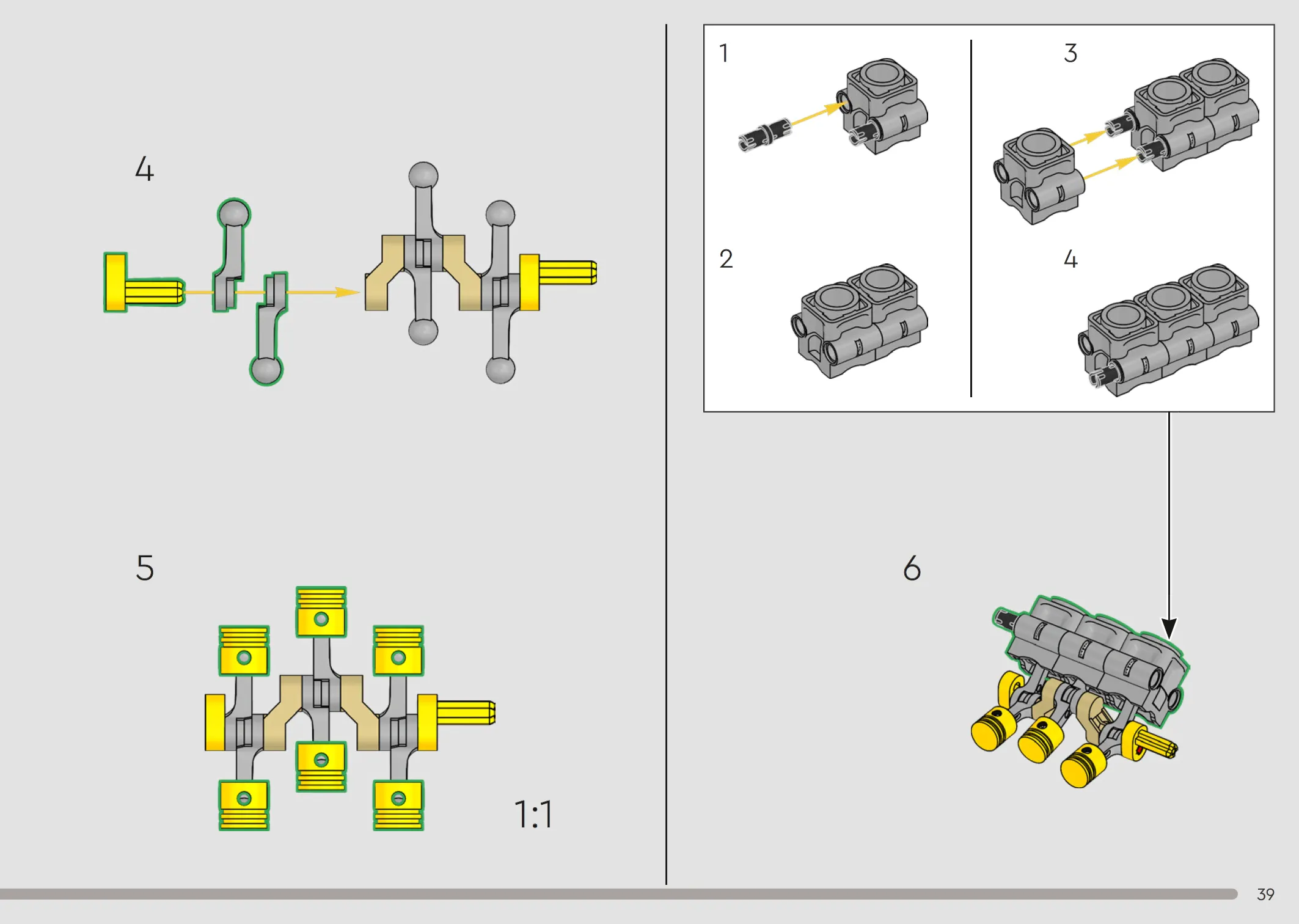 4

5

1:1

1

2

3

4

6

39