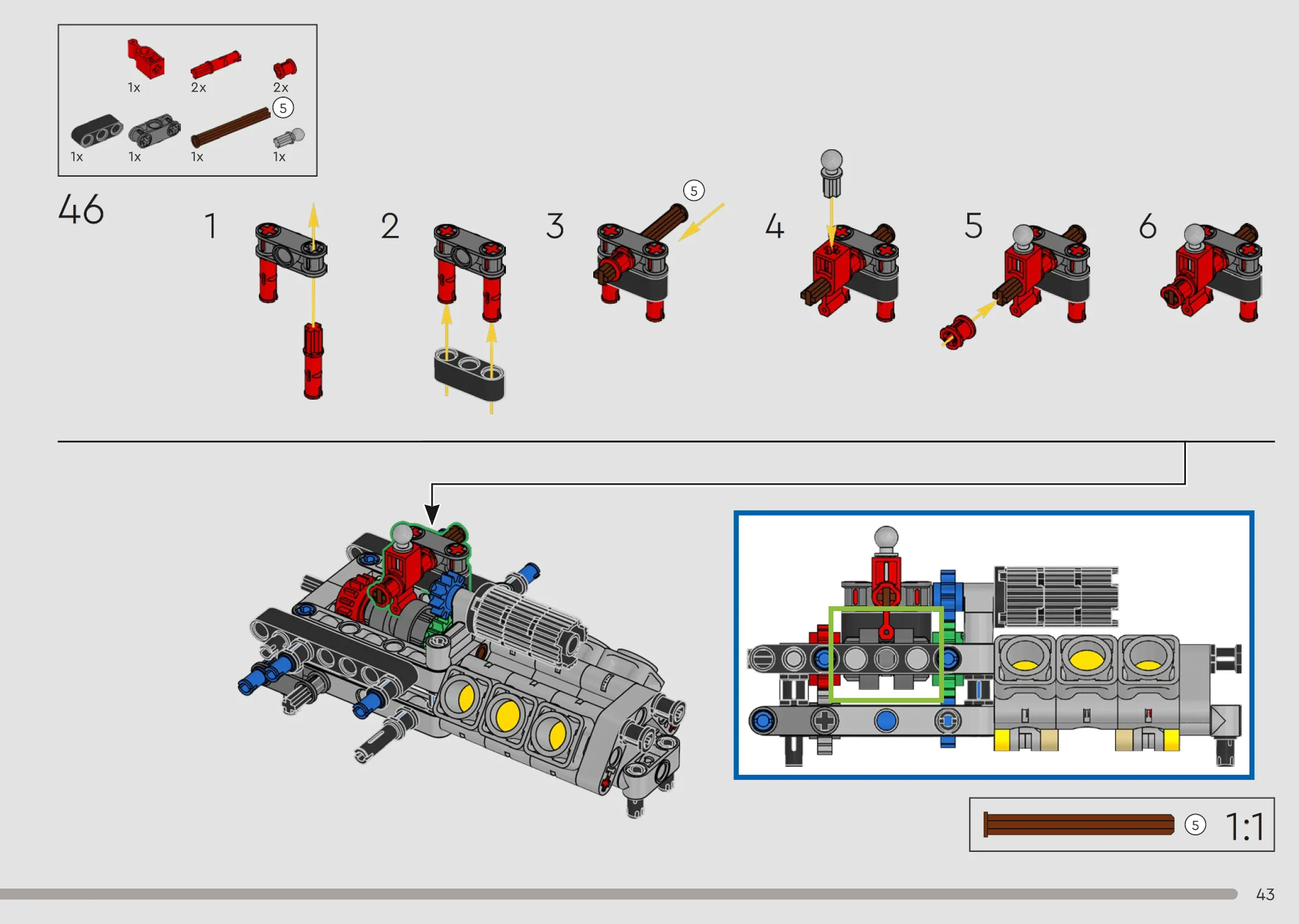 1x 2x 2x
5
1x 1x 1x 1x

46

1

2

3

5

4

5

6

5 1:1

43