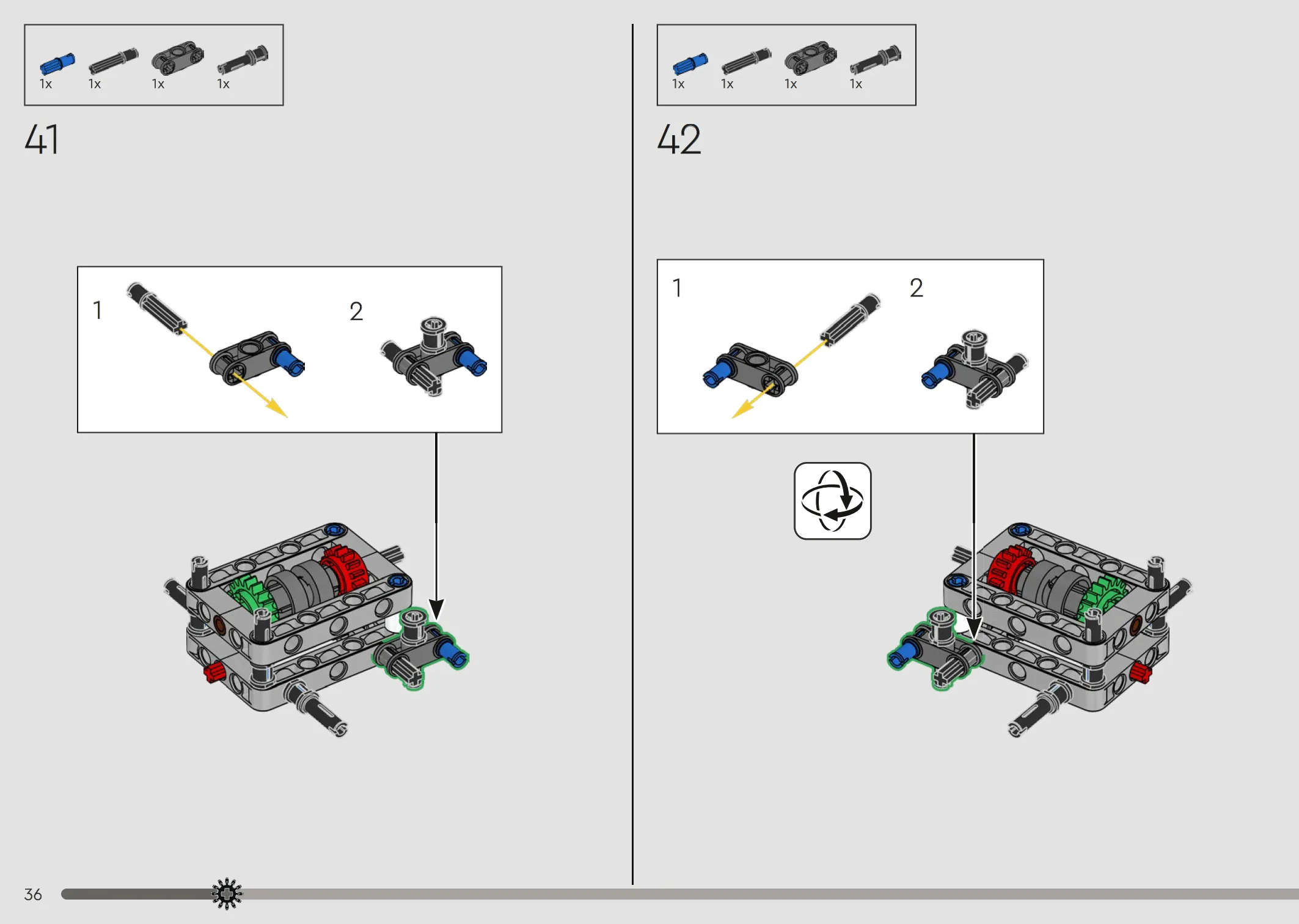 1x 1x 1x 1x

41

1

2

1x 1x 1x 1x

42

1

2

36