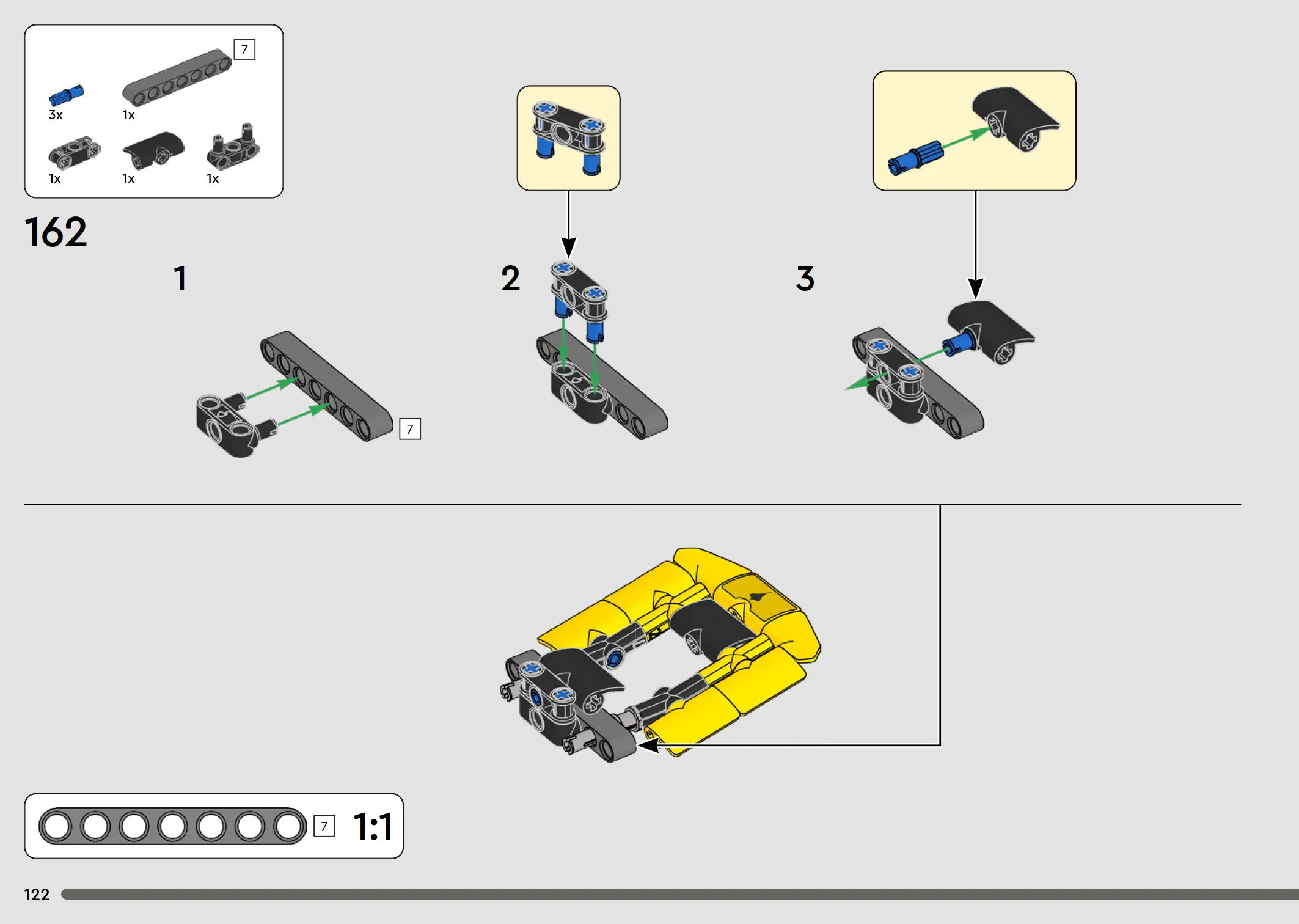 7
3x
1x
1x
1x
1x

162

1

7

2

3

7
1:1

122