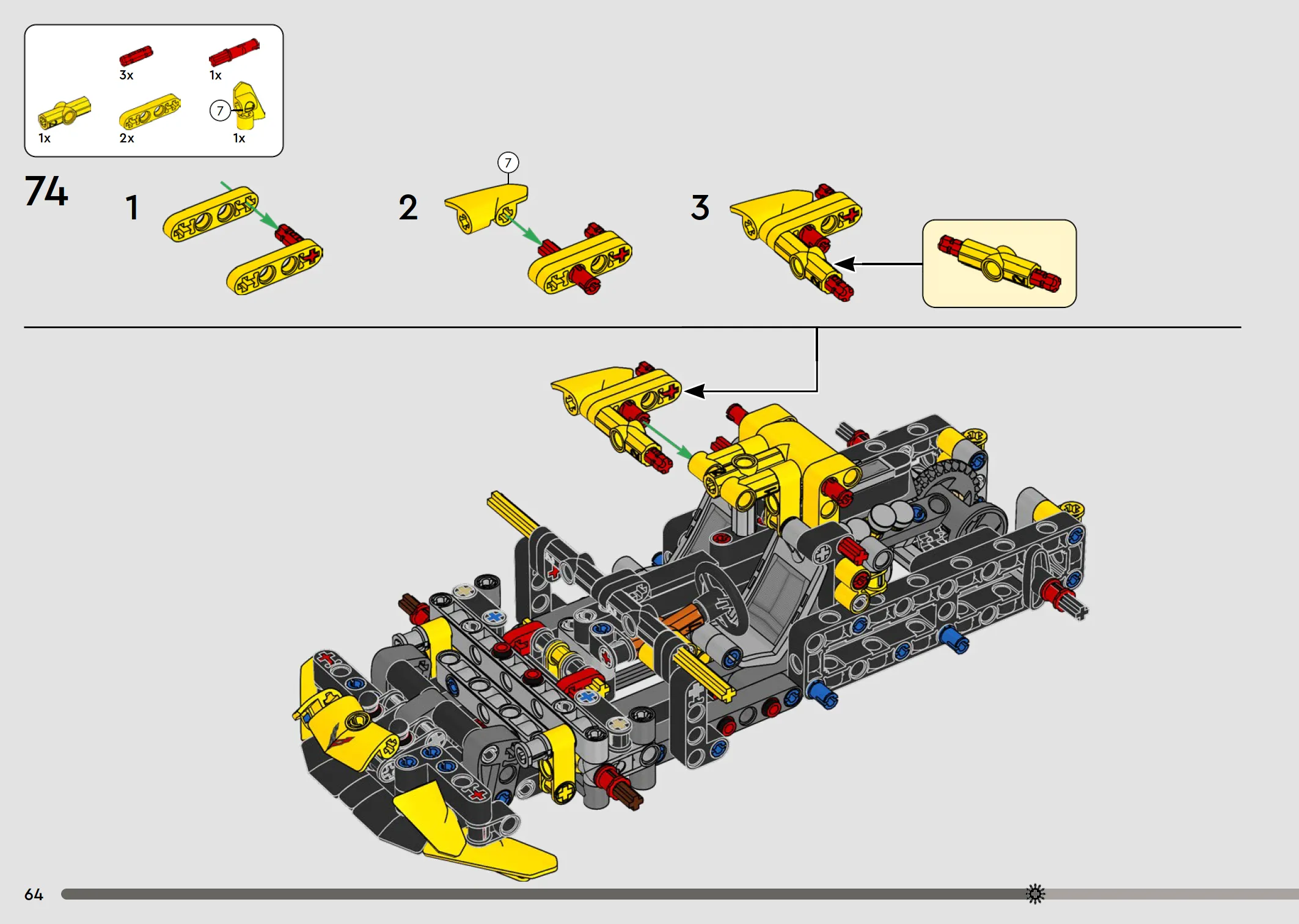 3x
1x
1x
2x
7
1x

74

1

2

7

3

64